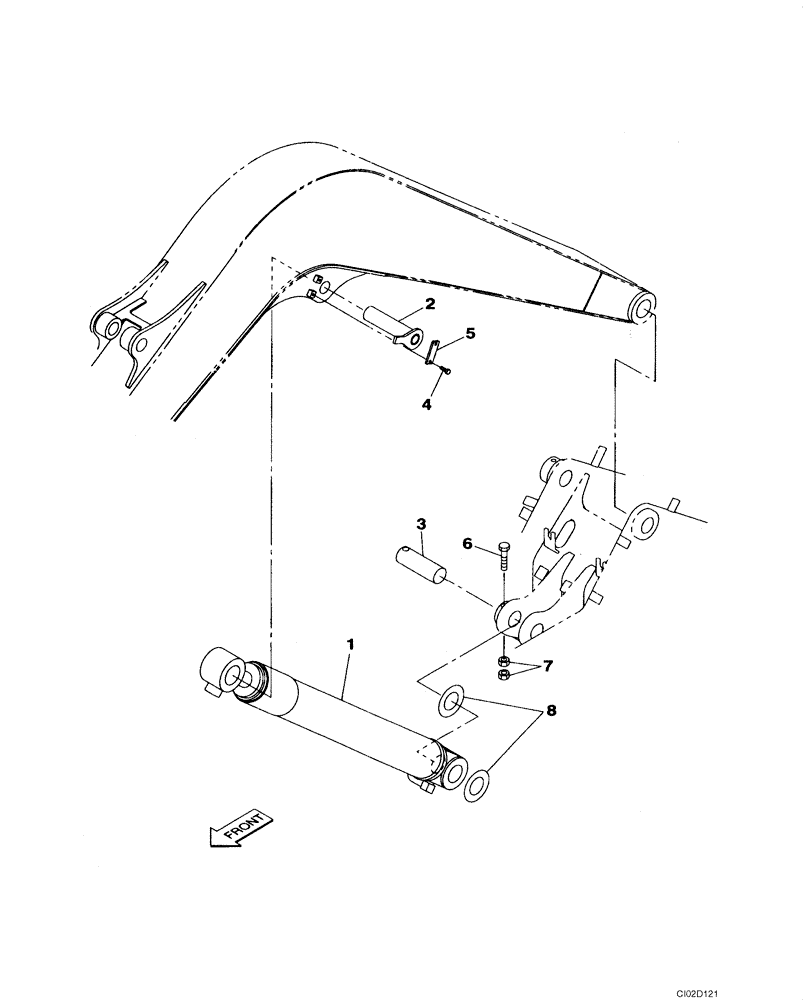 2
5
4
3
6
1
7
8
FRONT
CI02D121