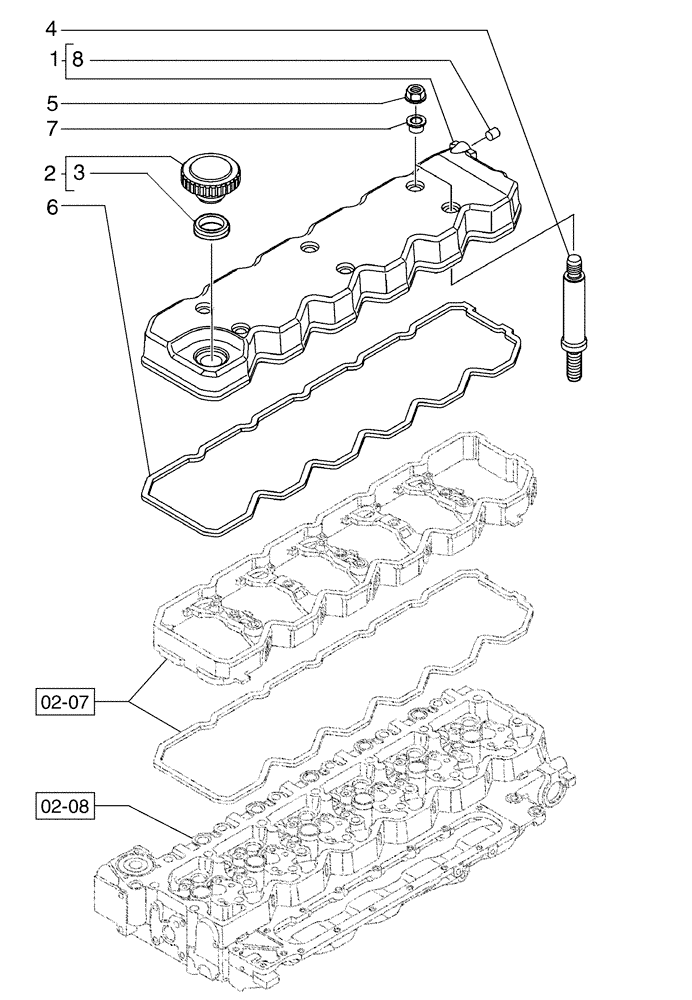 4
1
8
5
7
2
3
6
02-07
02-08