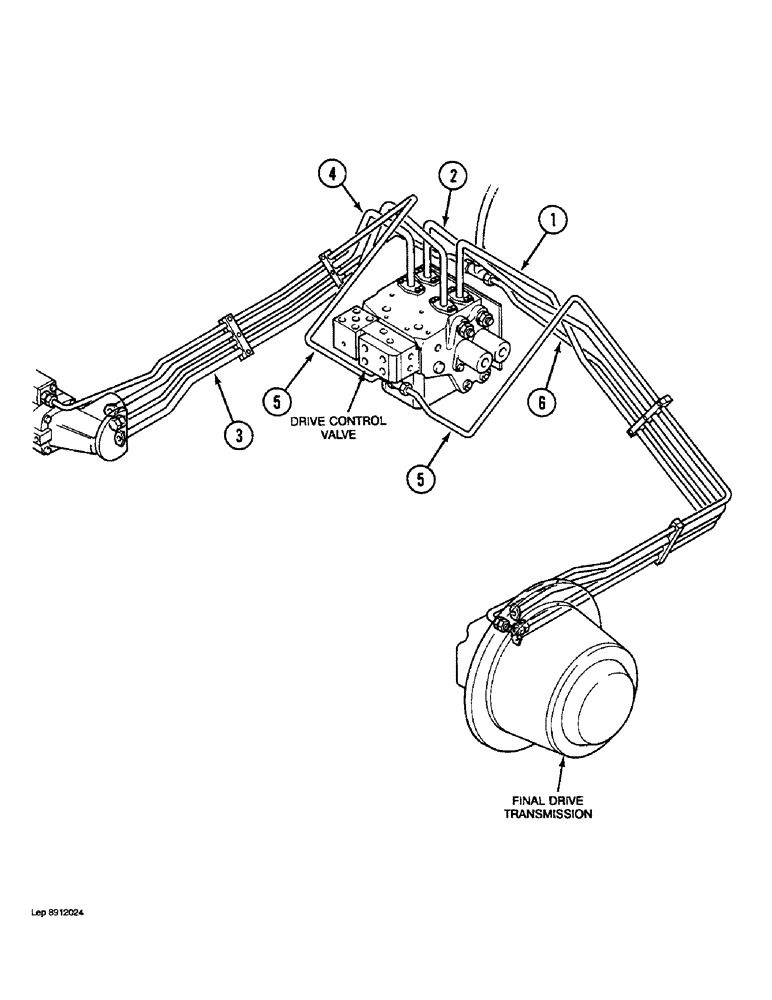 4
2
1
5
6
3
DRIVE CONTROL VALVE
5
FINAL DRIVE TRANSMISSION
Lep 8912024