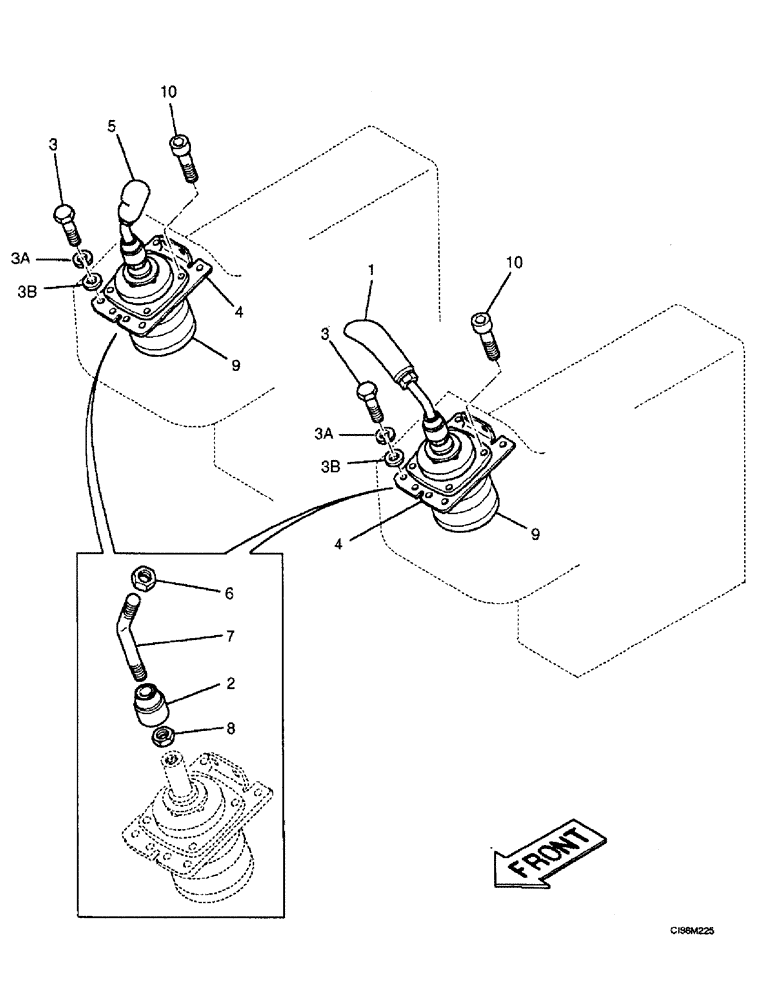 10
5
3
3A
3B
4
9
1
10
3
3A
3B
4
9
6
7
2
8
FRONT
CI98M225