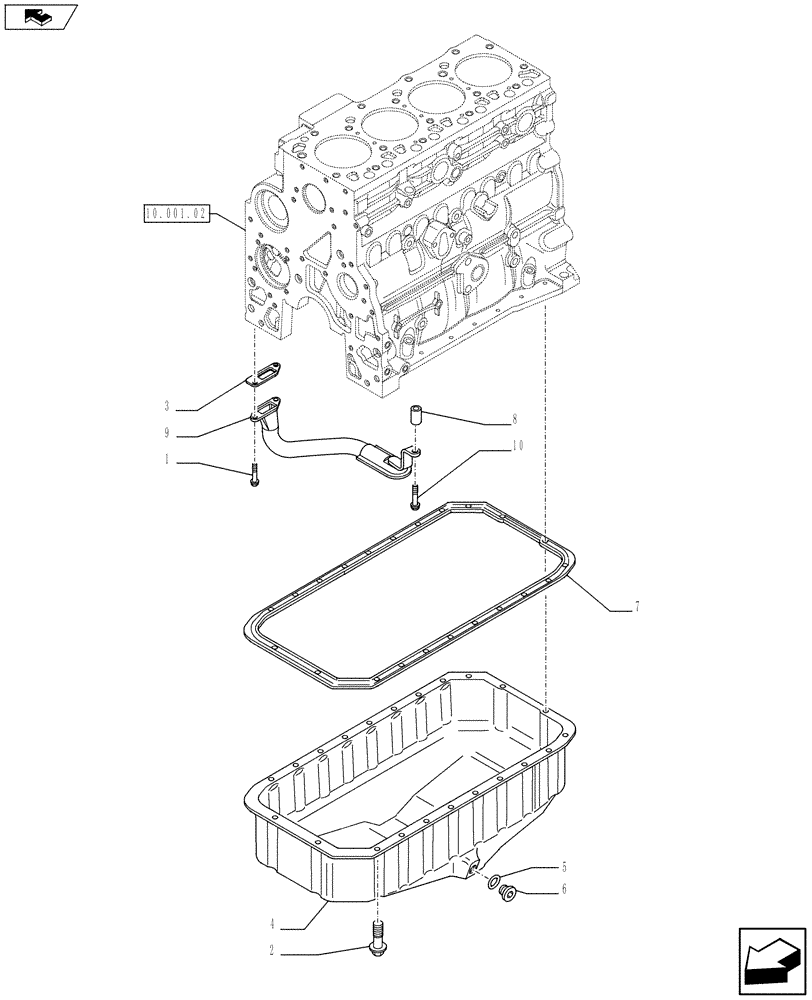 10.001.02

3

9

1

8

10

7

5

6

4

2