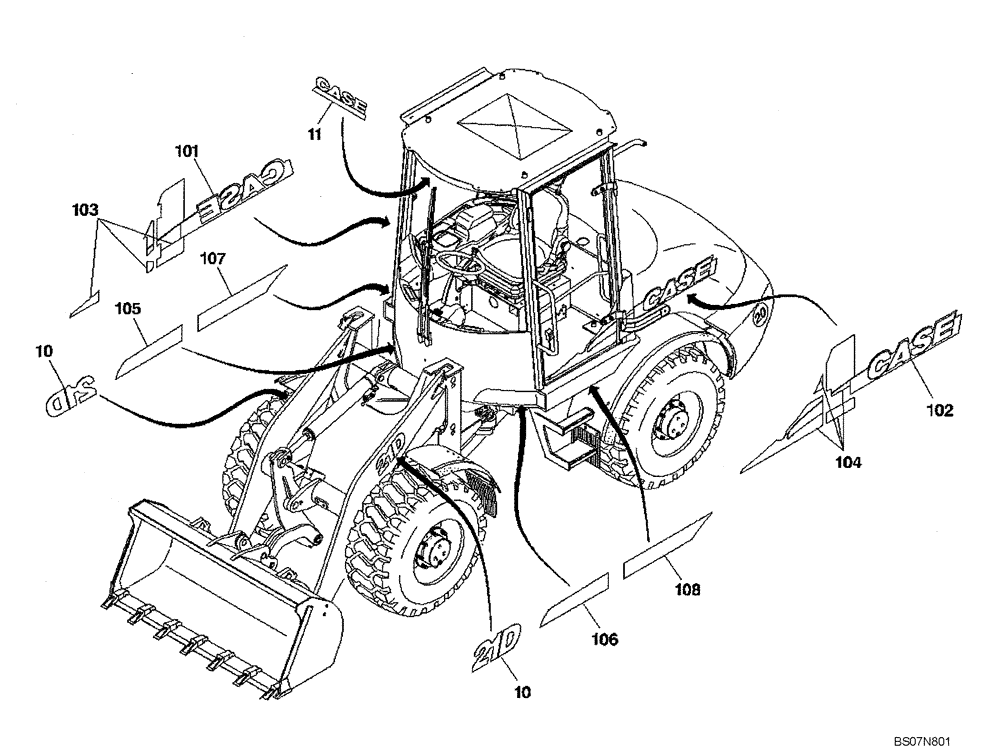 CASE
11
101
CASE
103
107
105
10
21D
CASE
20
CASE
102
104
21D
108
106
21D
10
BS07N801