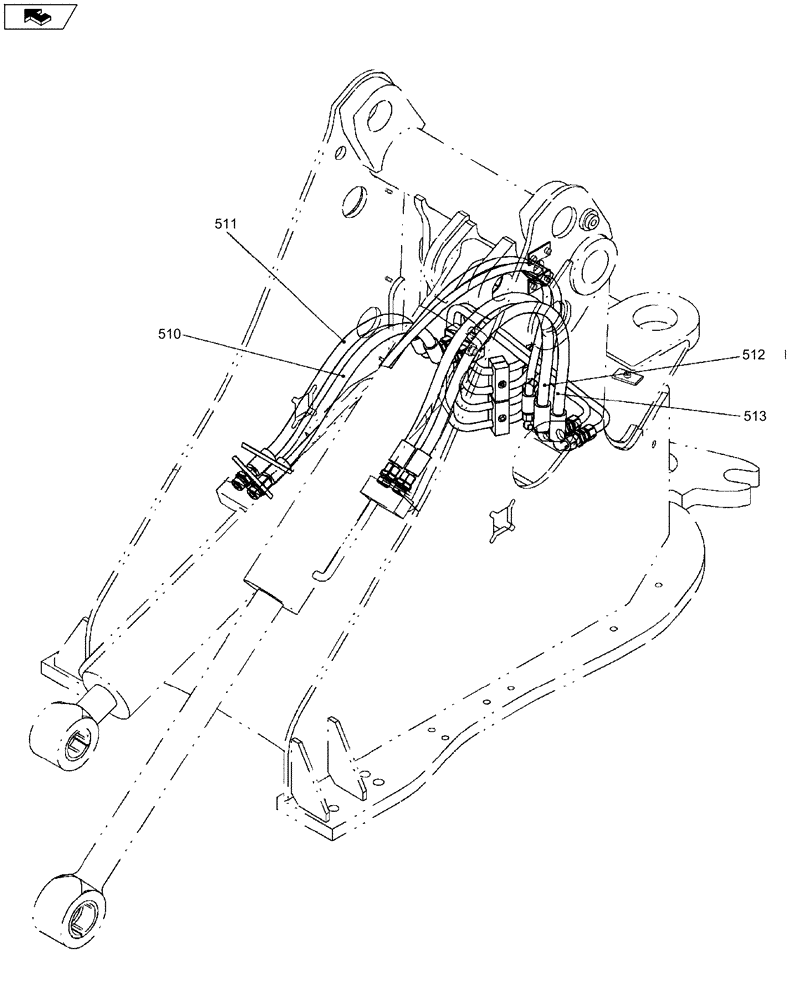 511
510
512
513