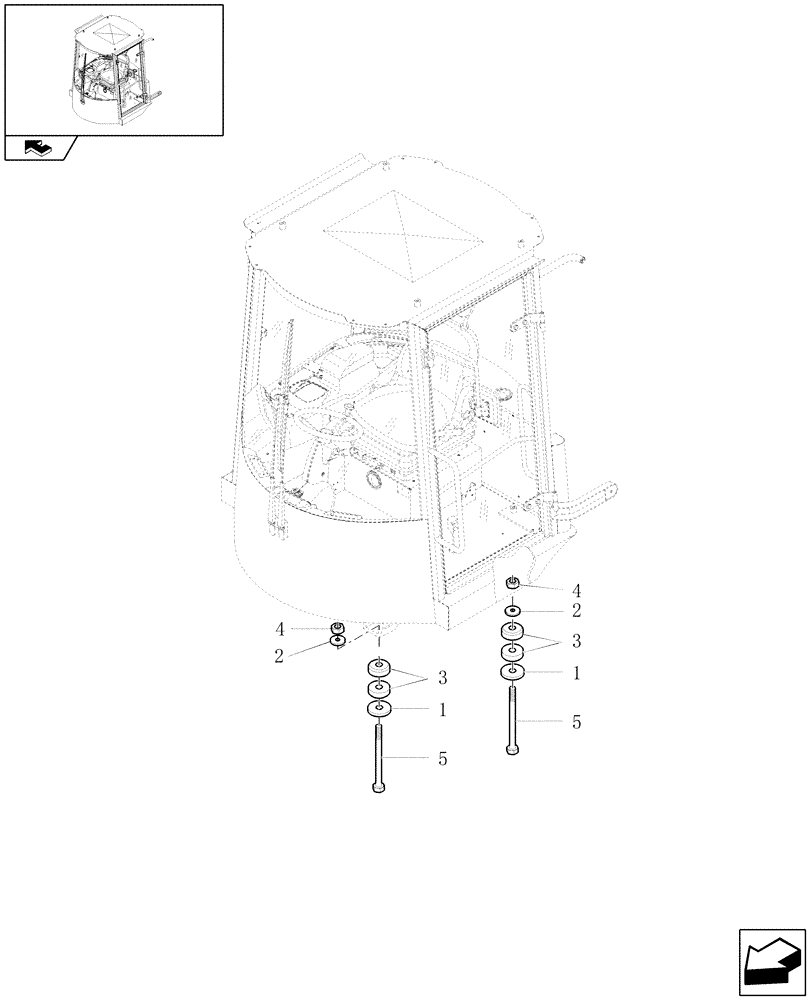 4
2
3
1
5
4
2
3
1
5