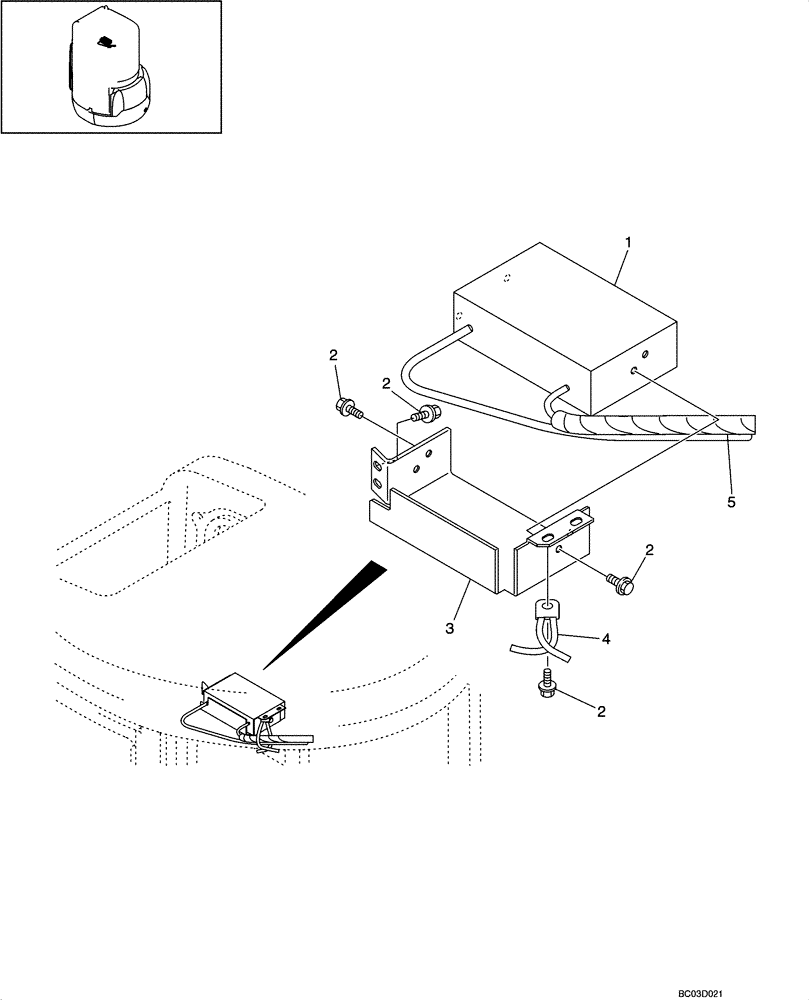 1
2
2
5
2
3
4
2
BC03D021