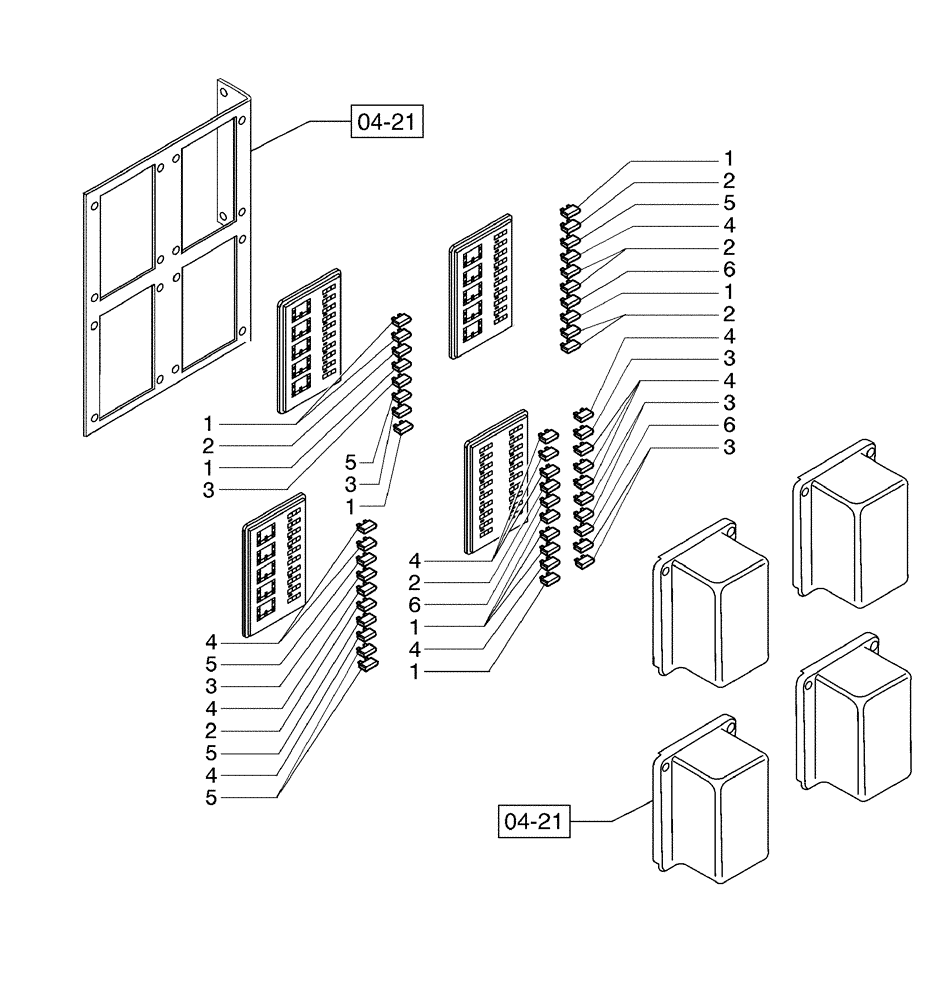 04-21

1
2
5
4
2
6
1
2

4
3
4
3
6
3

1
2
1
3

5
3
1

4
2
6
1
4
1

4
5
3
4
2
5
4
5

04-21