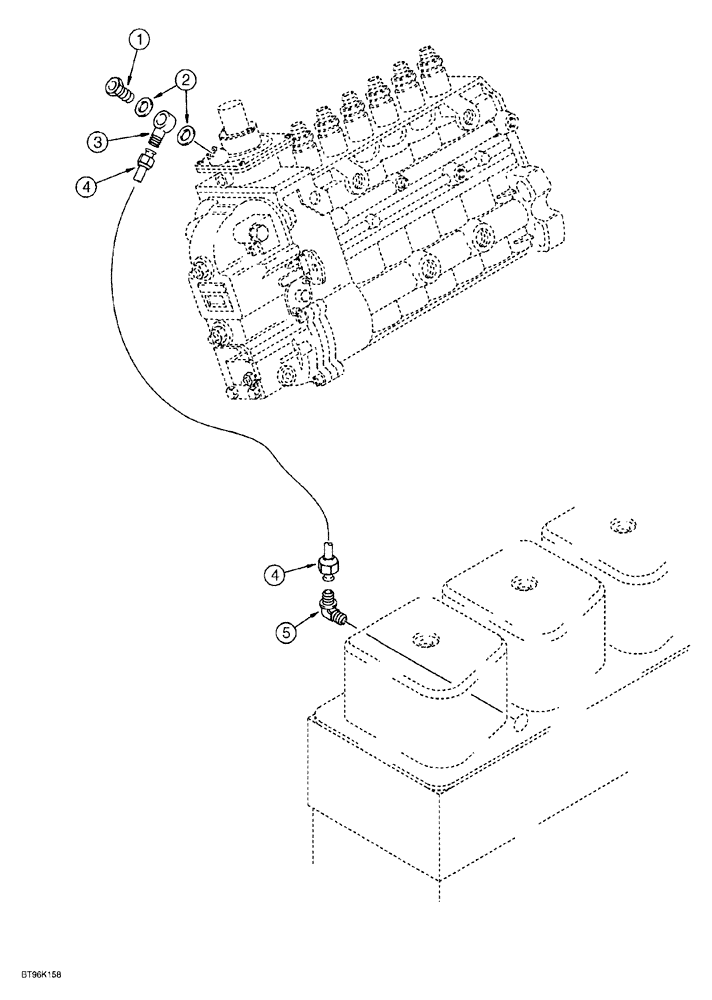 1
2
3
4
4
5
BT96K158