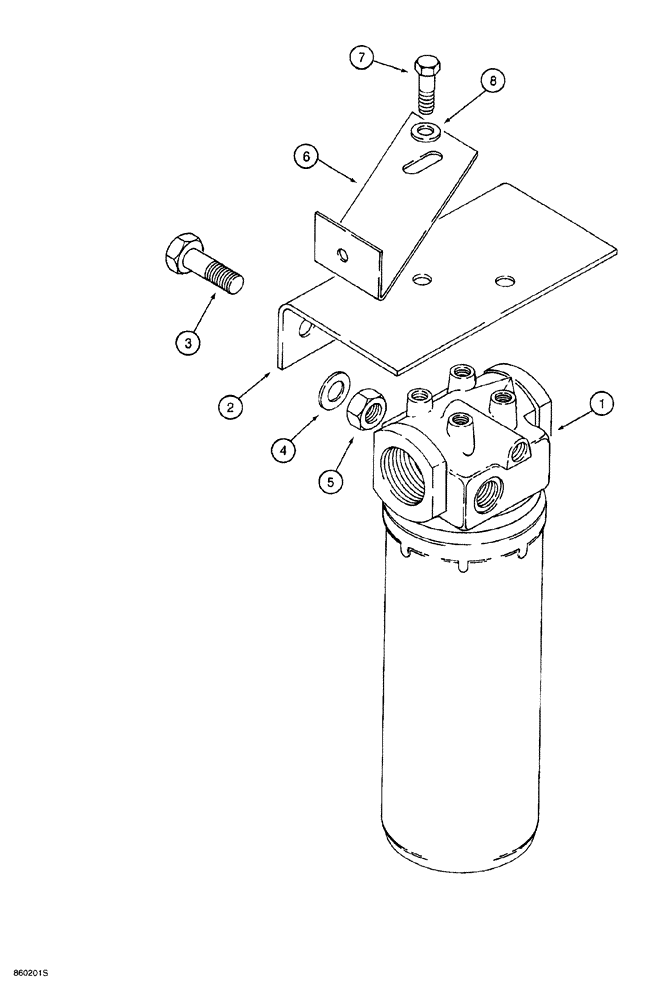 7
8
6
3
2
4
5
1
860201S