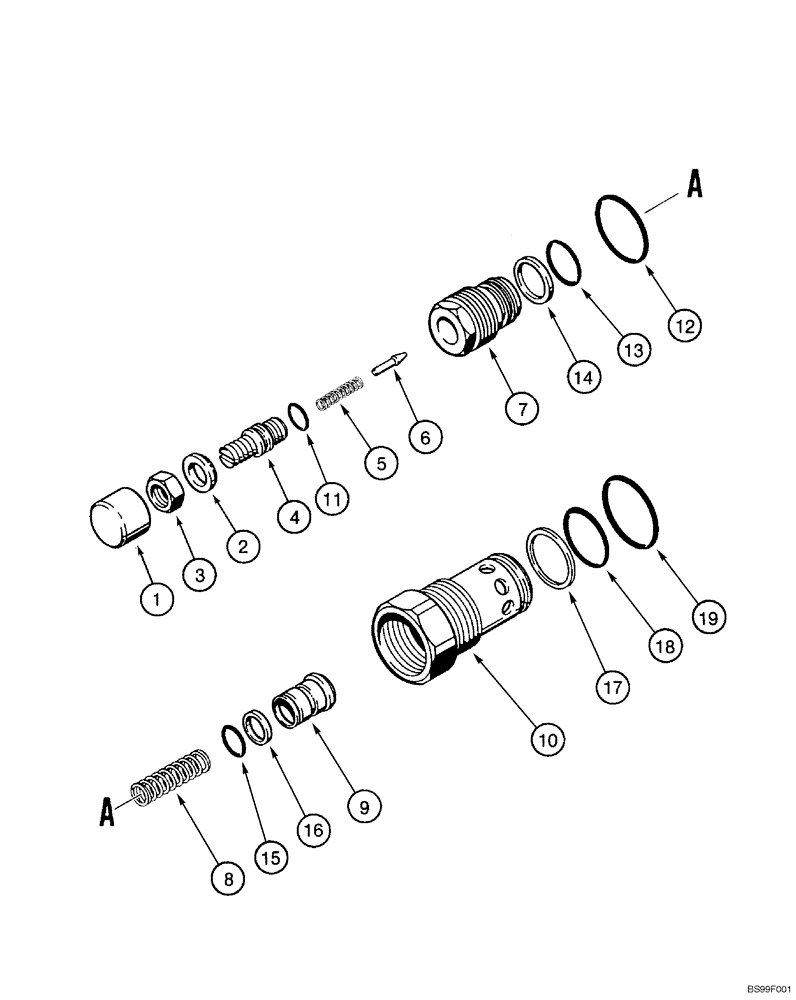 A

12
13
14
7
6
5
11
4
2
3
1

19
18
17
10
9
16
15
8
A

BS99F001