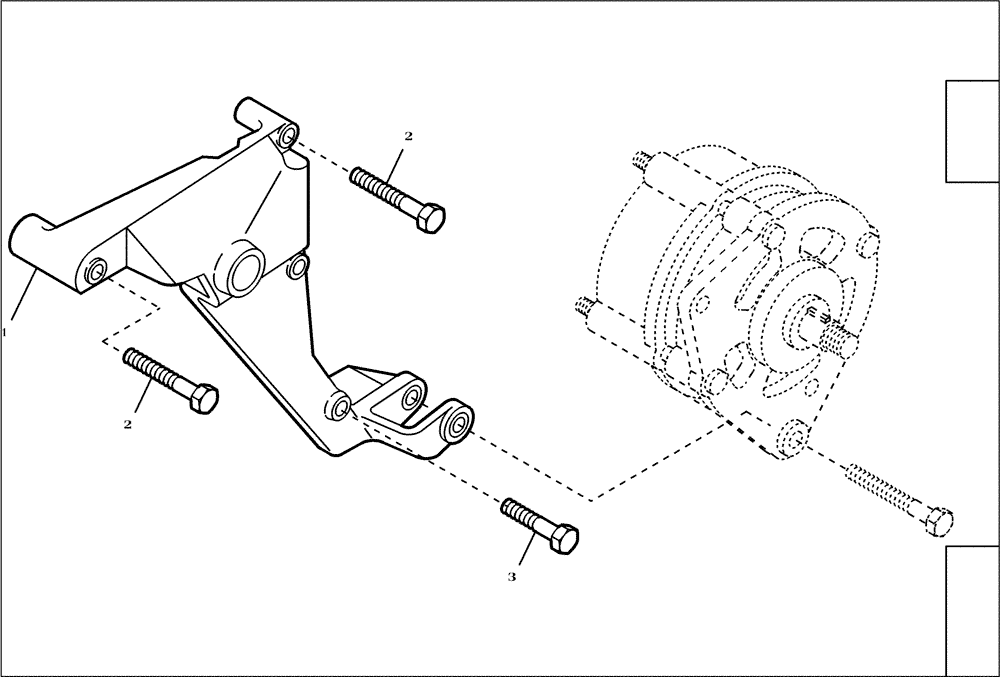 2
1
2
3