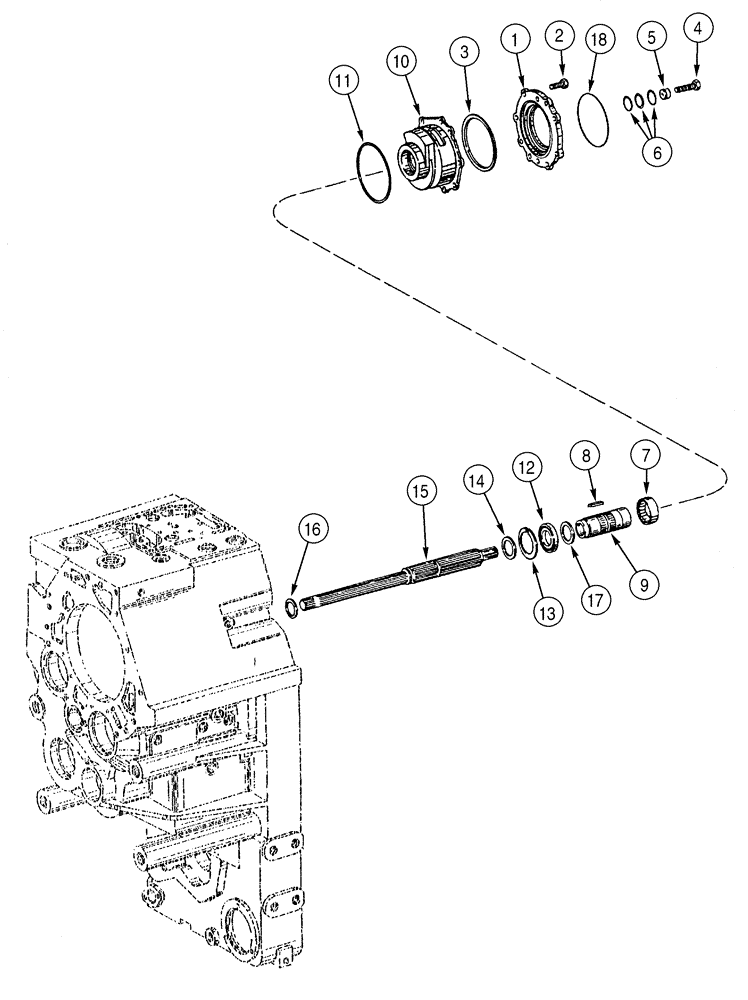 11
10
3
1
2
18
5
4
6
16
15
14
12
8
7
13
17
9