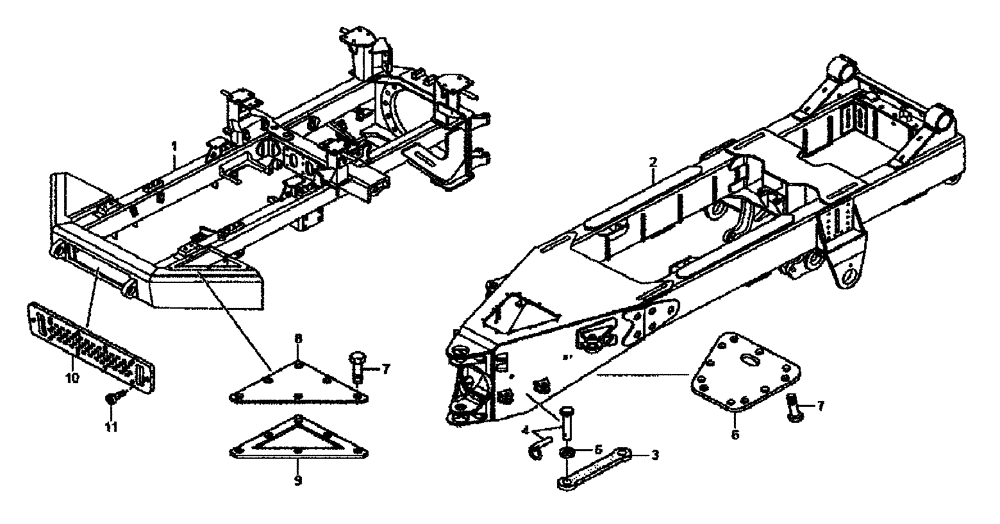 1
2
10
11
8
7
9
4
5
3
6
7