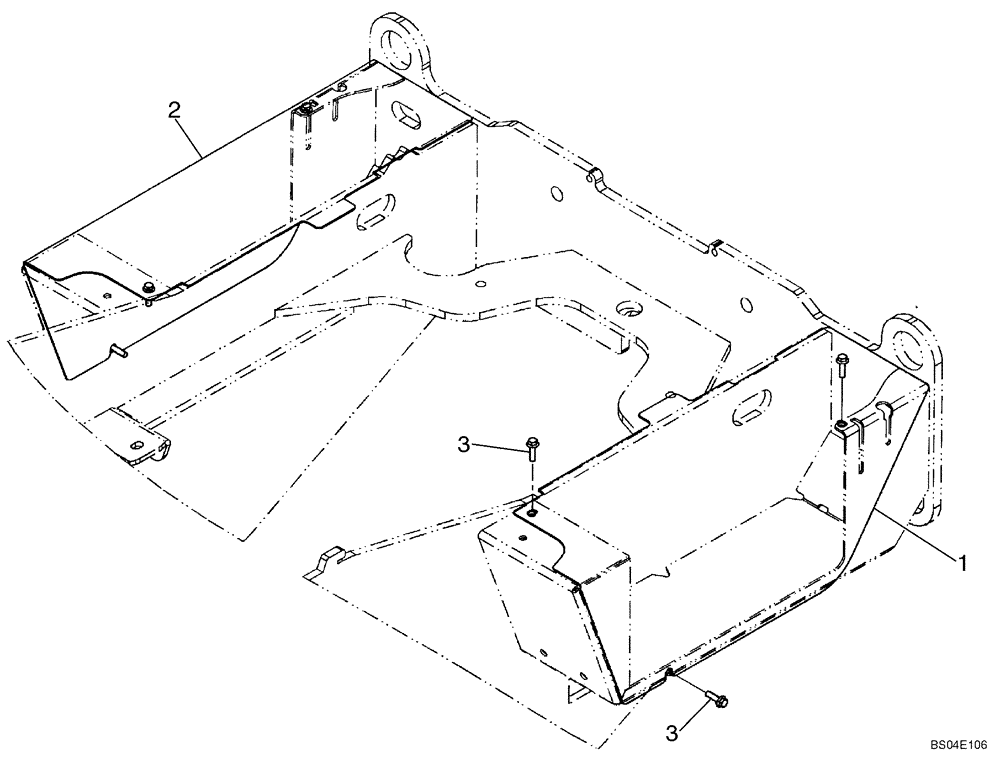 2

3

1

3

BS04E106