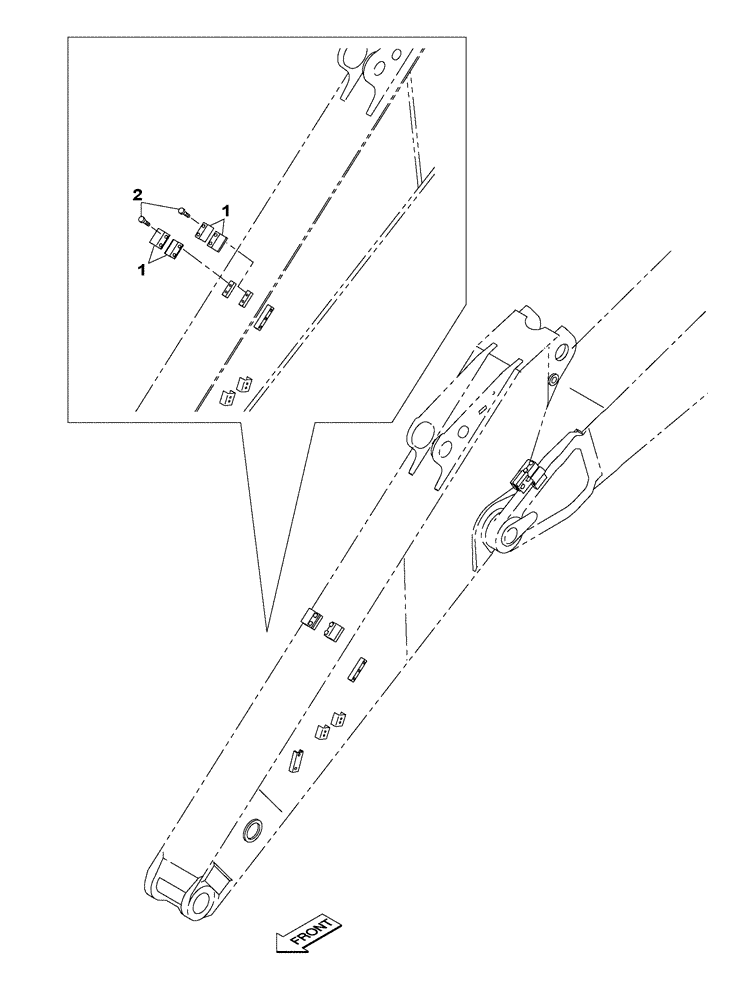 2
1
1
FRONT