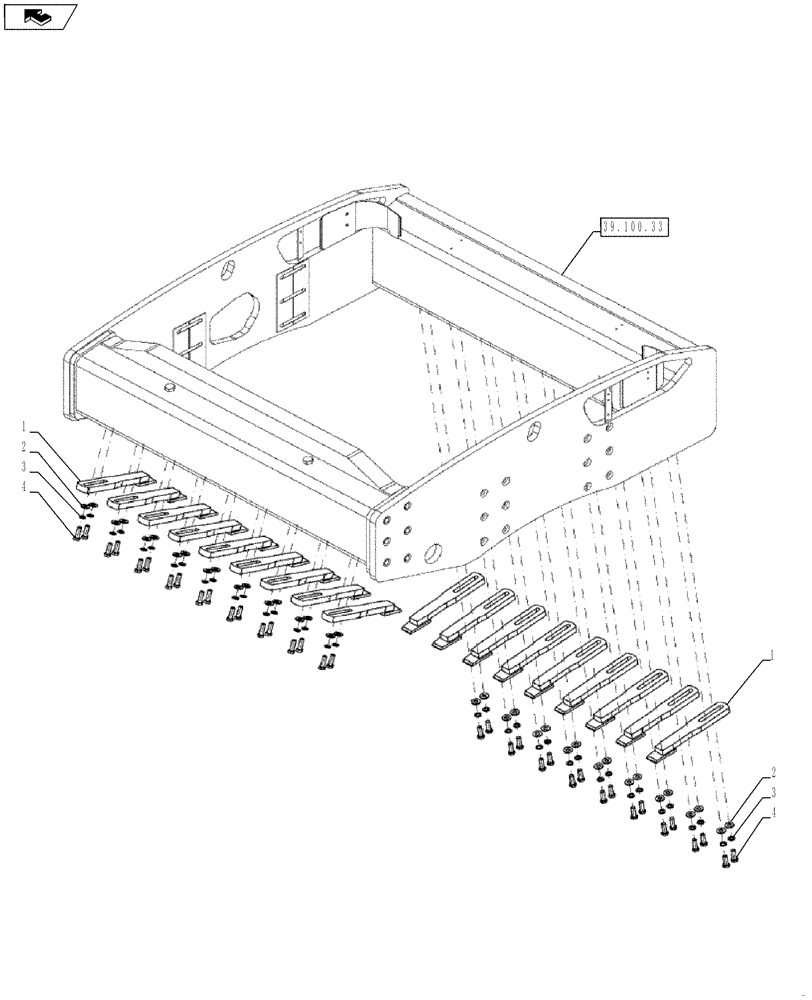 39.100.33

1
2
3
4

1
2
3
4