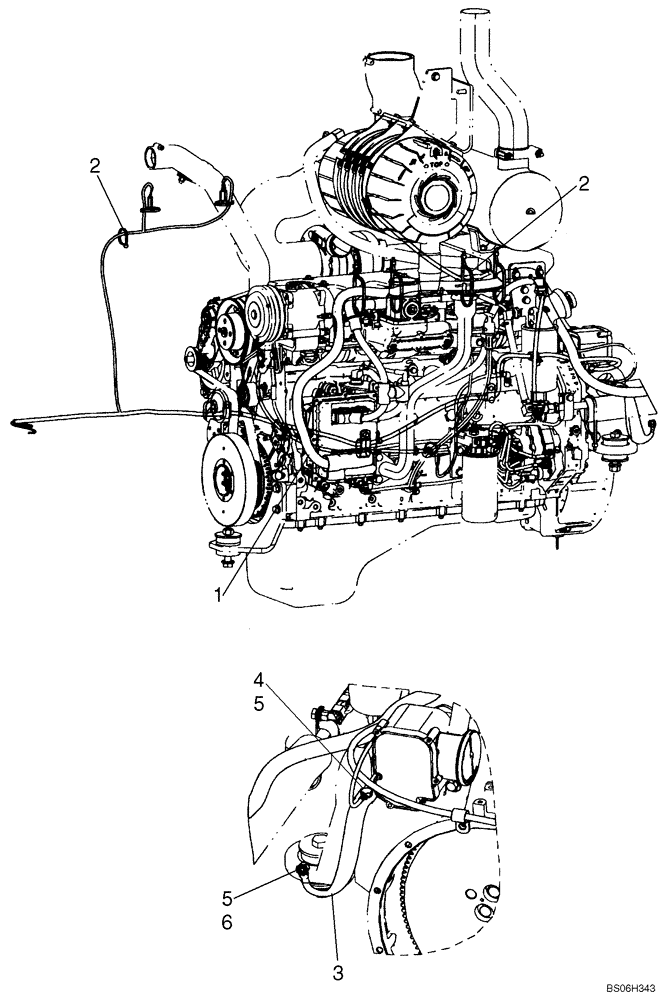 2
2
1
4
5
5
6
3
BS06H343