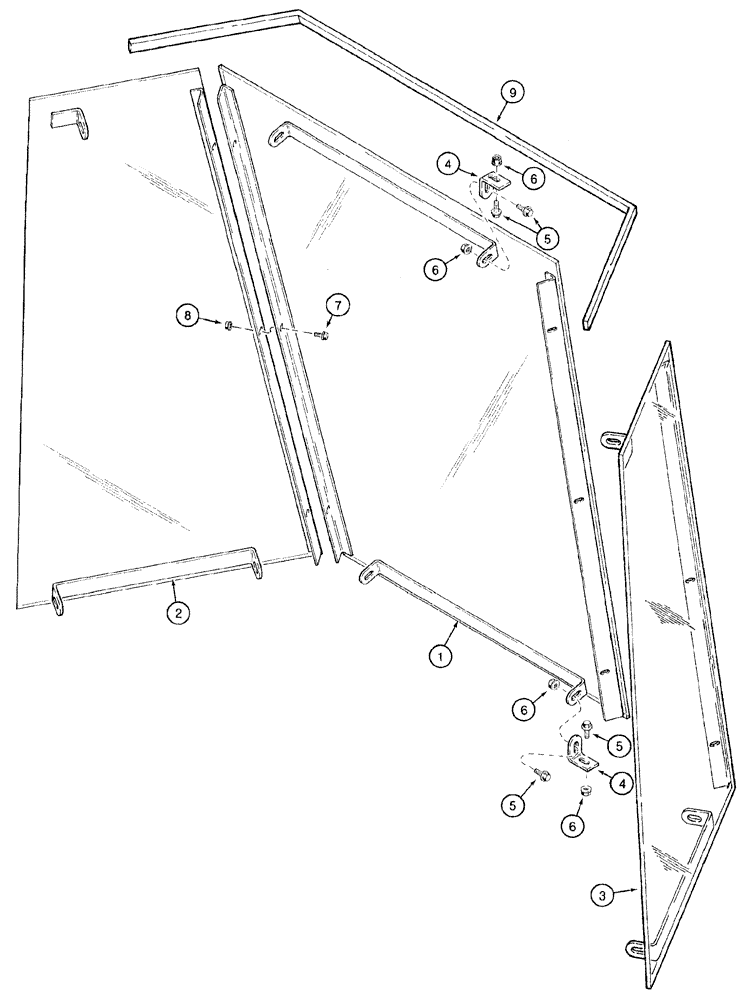 9
4
6
5
6
8
7
2
1
6
5
4
5
6
3