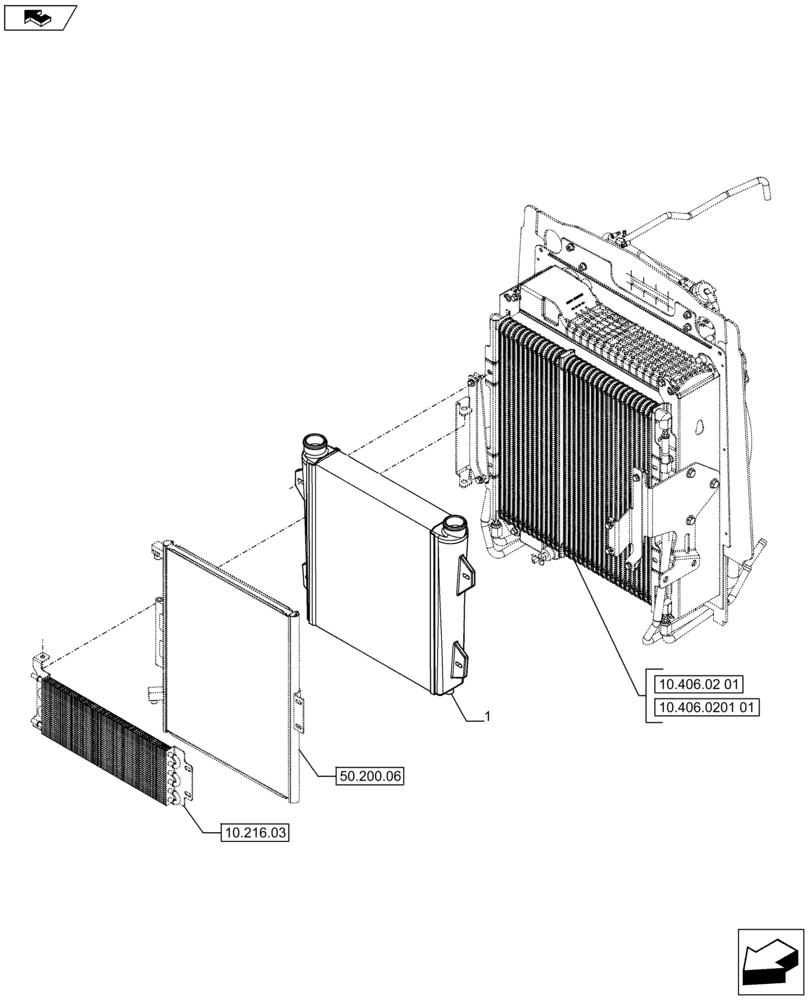 10.406.02 01
10.406.0201 01
1
50.200.06
10.216.03