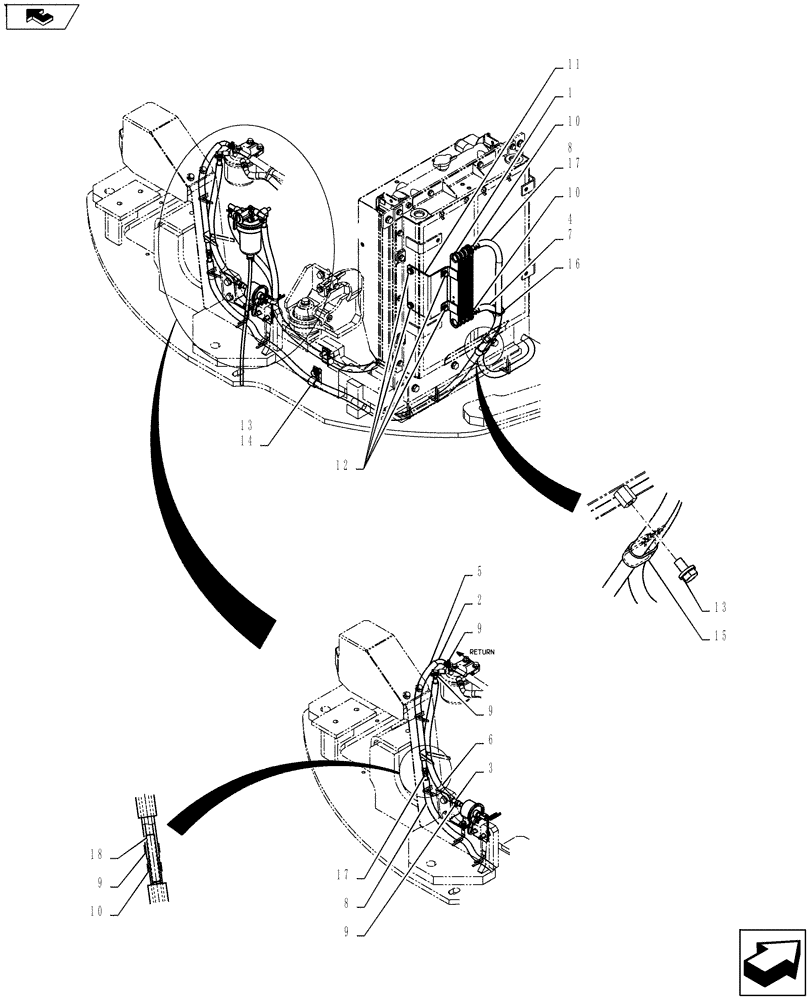 11
1
10
8
17
10
4
7
16
13
14
12
13
15
5
2
9
RETURN
9
6
3
18
9
10
17
8
9