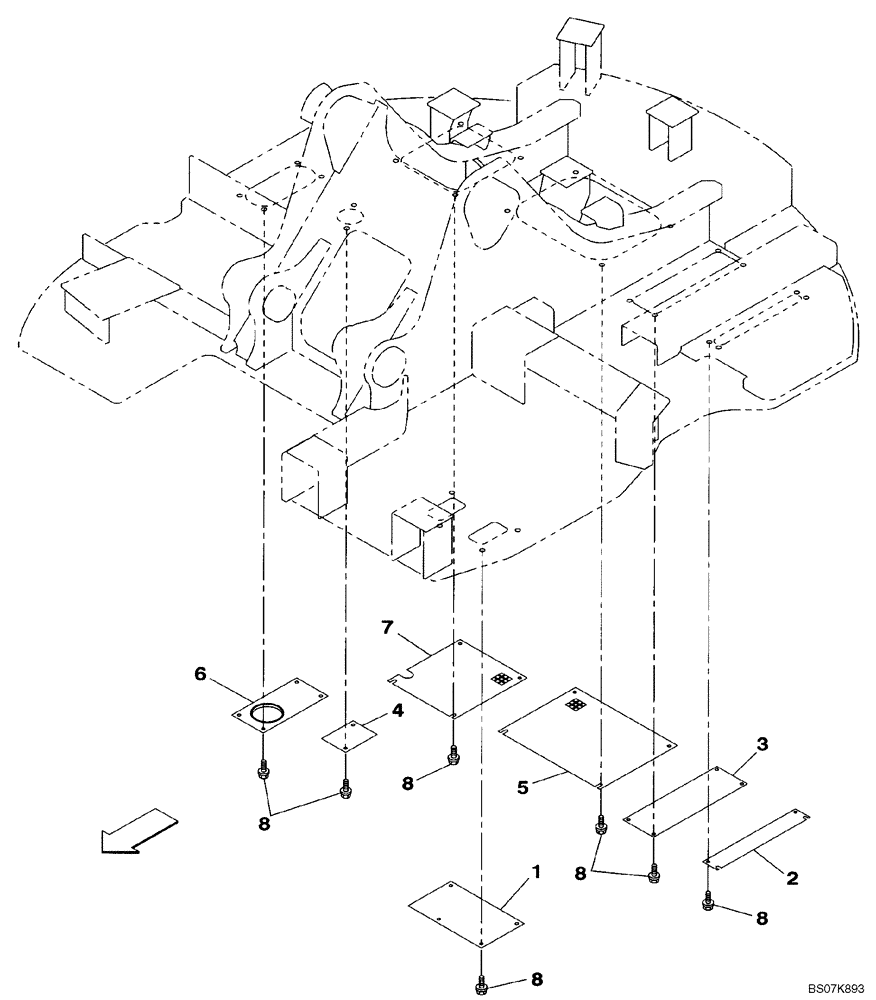 7
6
4
8
8
5
3
8
2
8
1
8
BS07K893