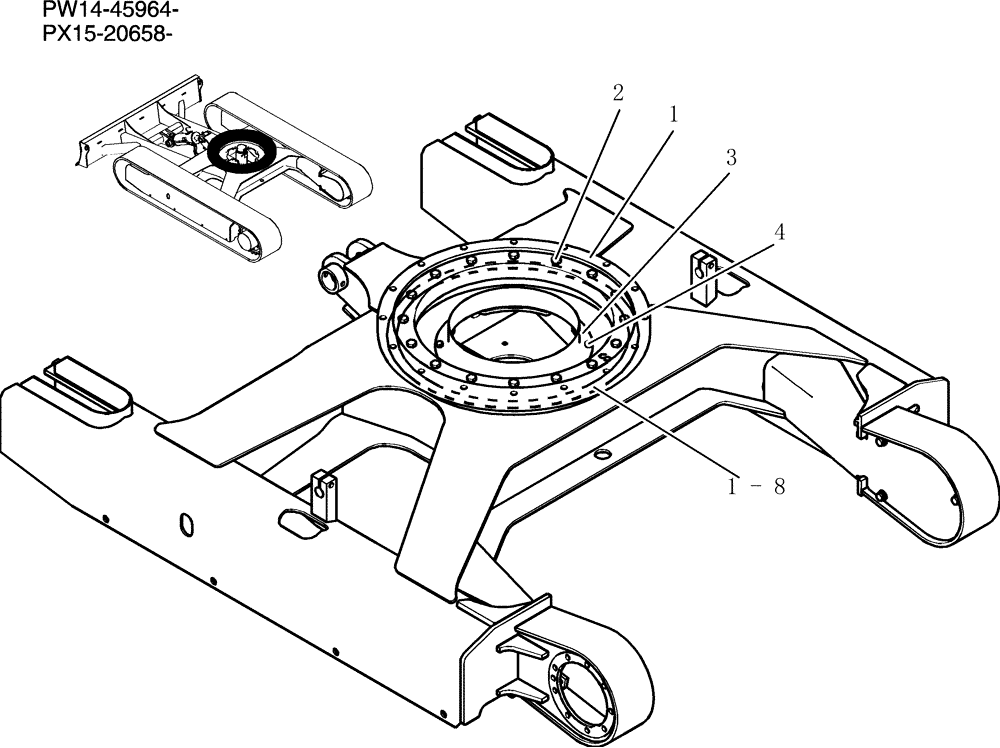 PW14-45964-
PX15-20658-

2
1
3
4
1 - 8