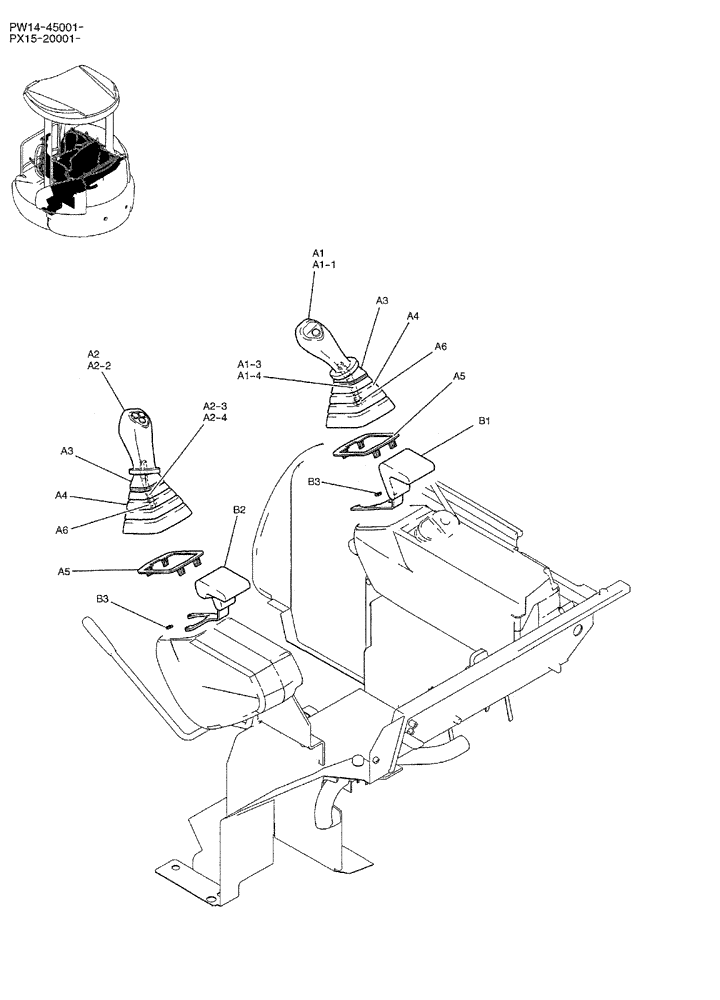 PW14-45001-
PX15-20001-

A1
A1-1
A3
A4
A6
A1-3
A1-4
A5
B1
B3
A2
A2-2
A2-3
A2-4
A3
A4
A6
B2
A5
B3