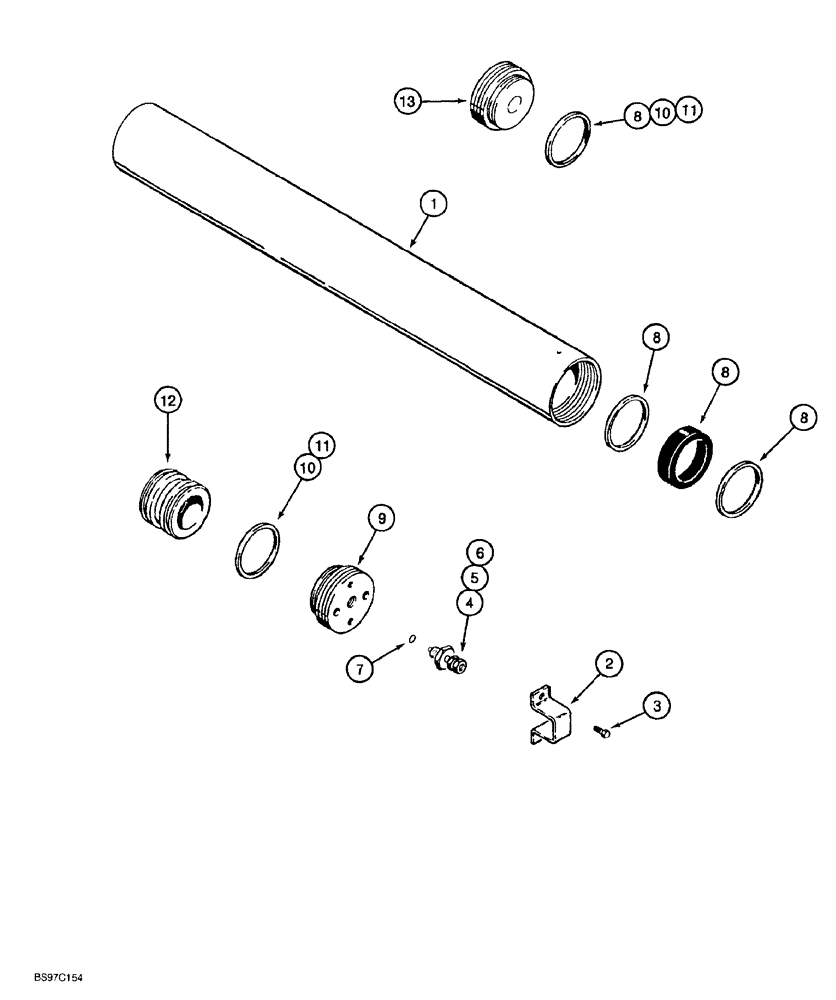 13
8 10 11
1
8
8
8
12
11
10
9
6
5
4
7
2
3
BS97C154