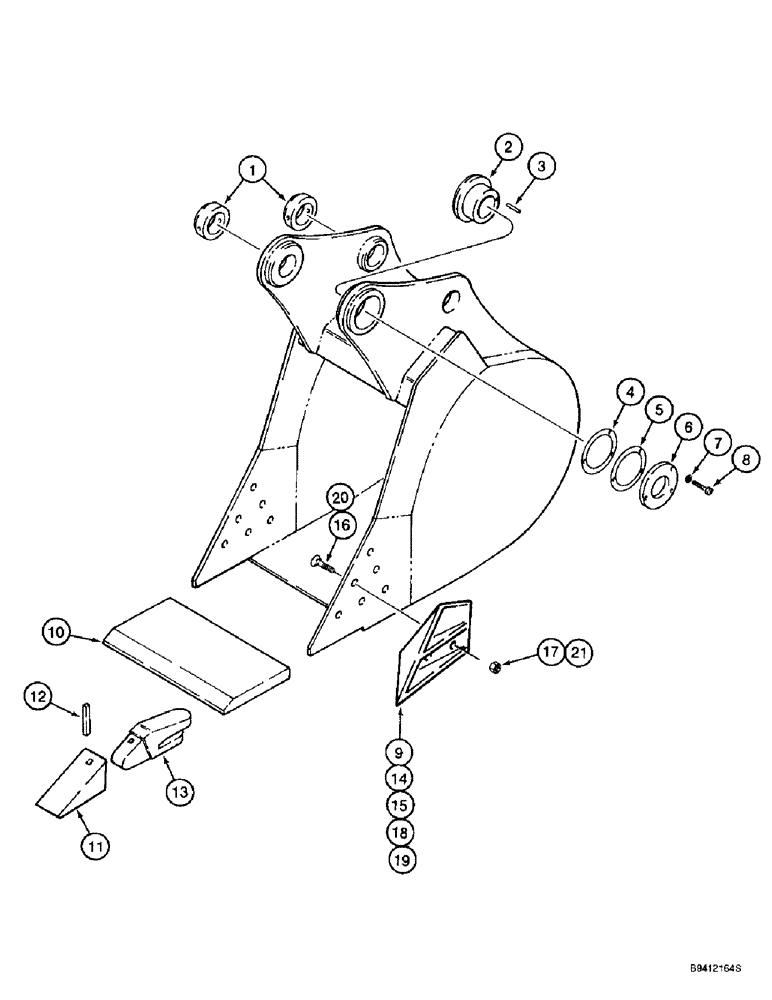 1
2
3
4
5
6
7
8
20
16
10
17
21
12
13
11
9
14
15
18
19
B9412164S