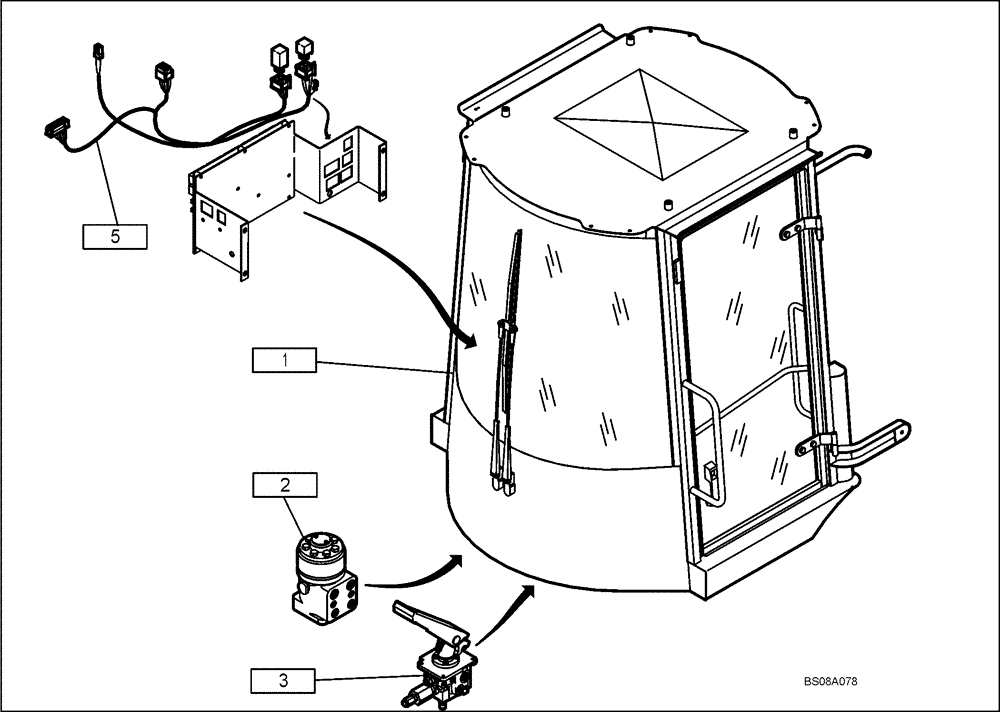 5

1

2

3

BS08A078