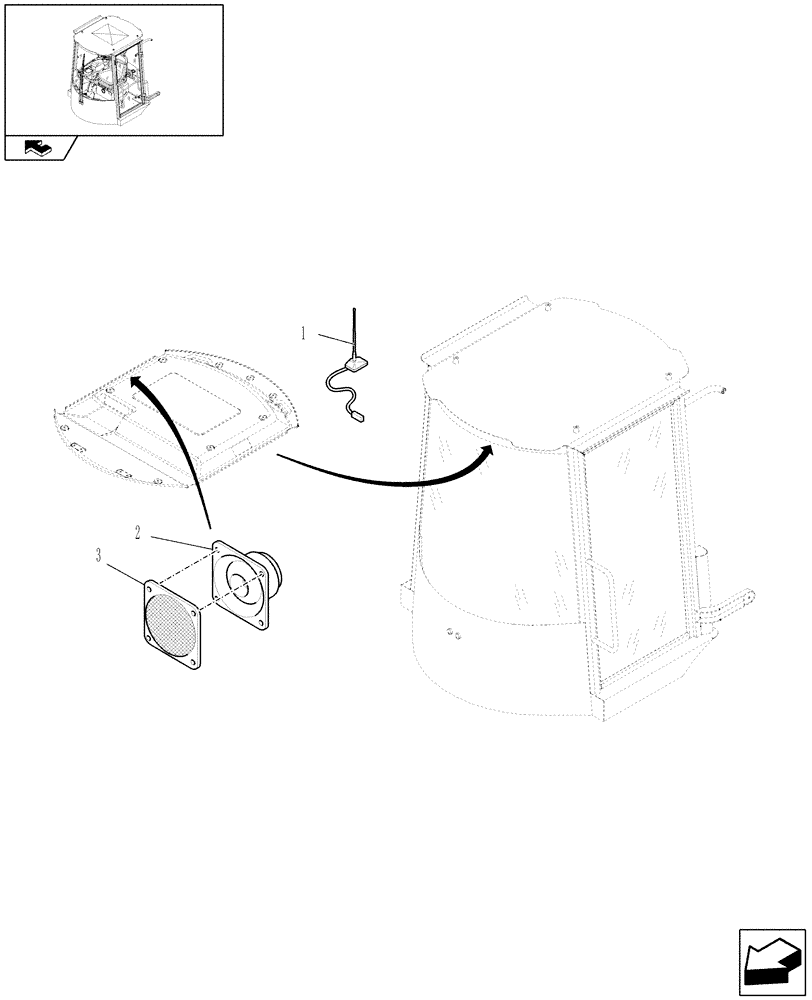 1
2
3