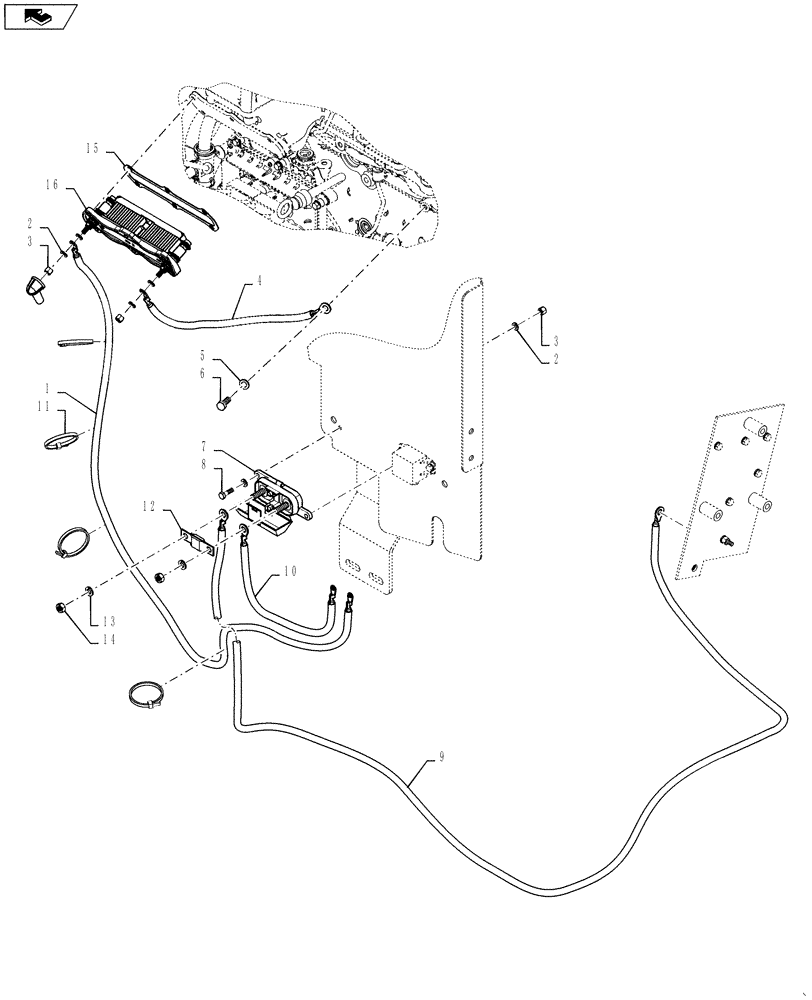 15
16
2
3
4
3
2
5
6
1
11
7
8
12
10
13
14
9