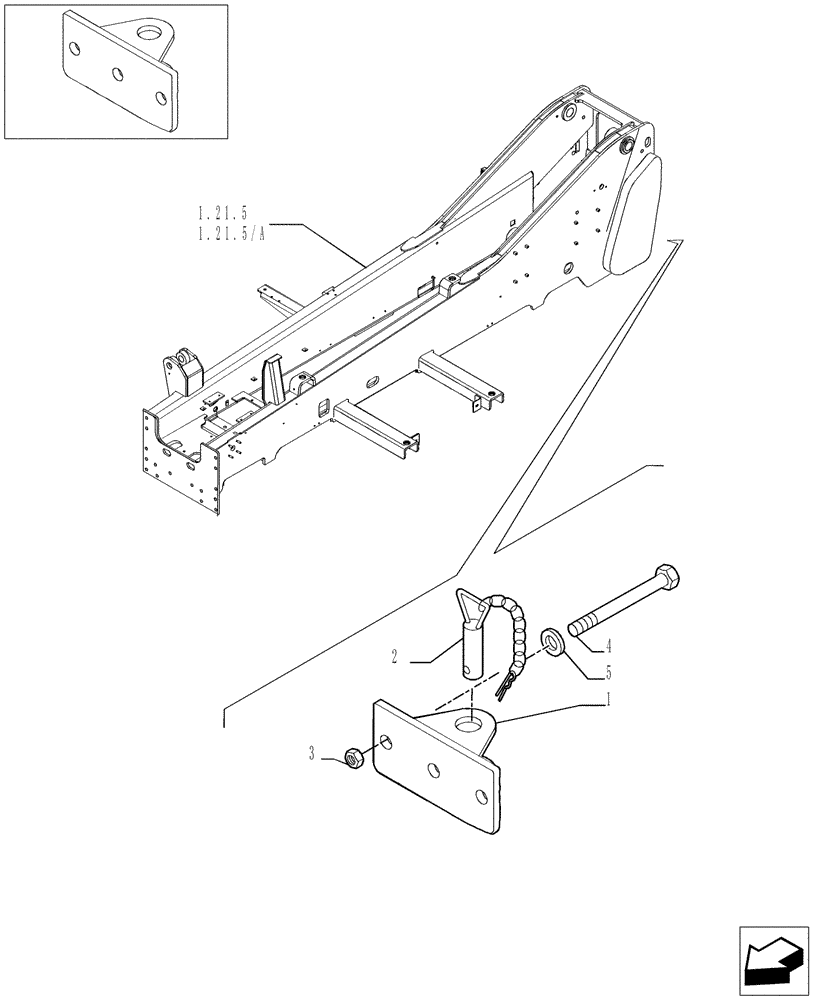 1.21.5
1.21.5/A

2

4

5

1

3