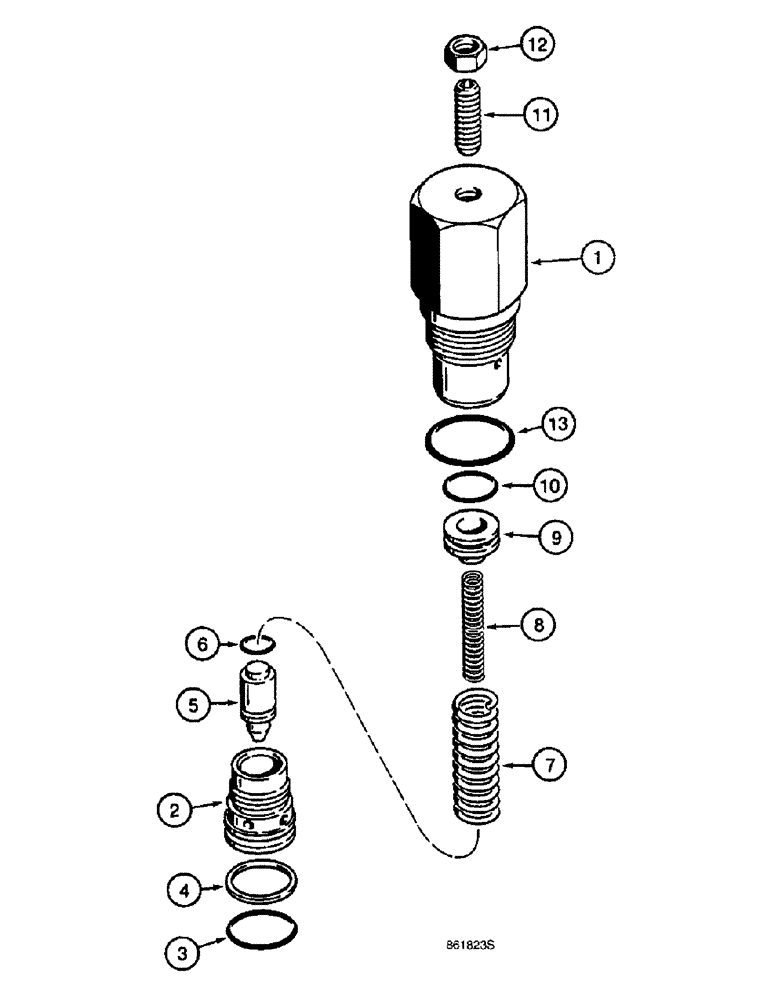 12
11
1
13
10
9
8
6
5
7
2
4
3
861823S