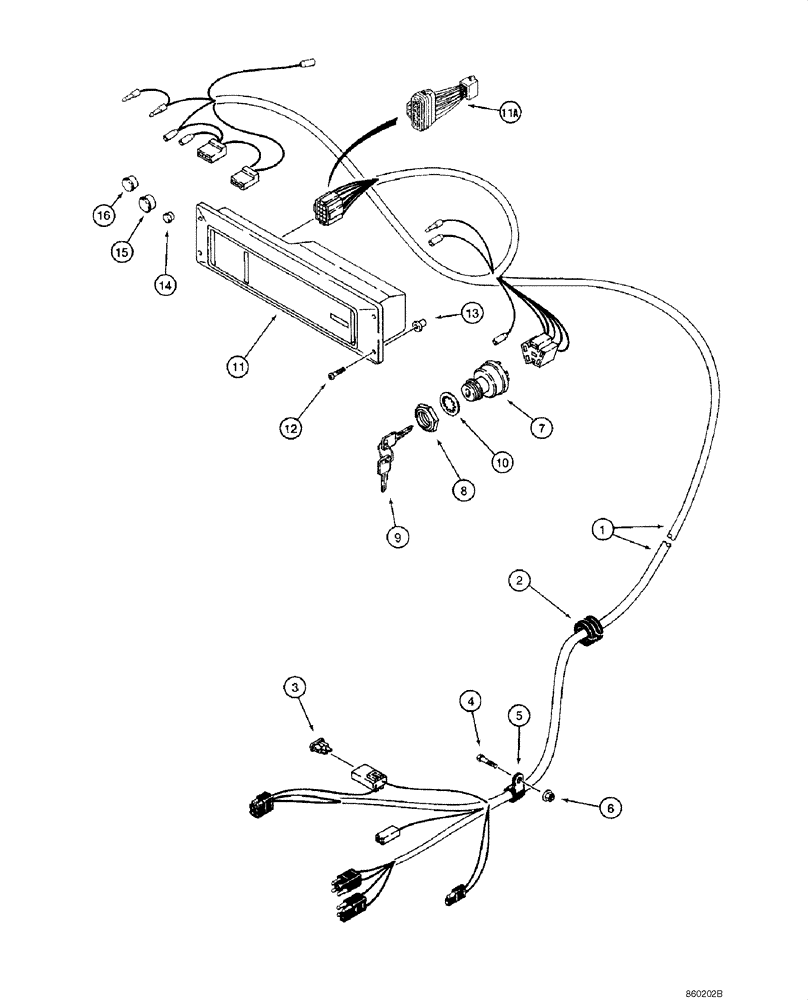 11A
16
15
14
13
11
12
7
10
8
9
1
2
3
4
5
6
860202B