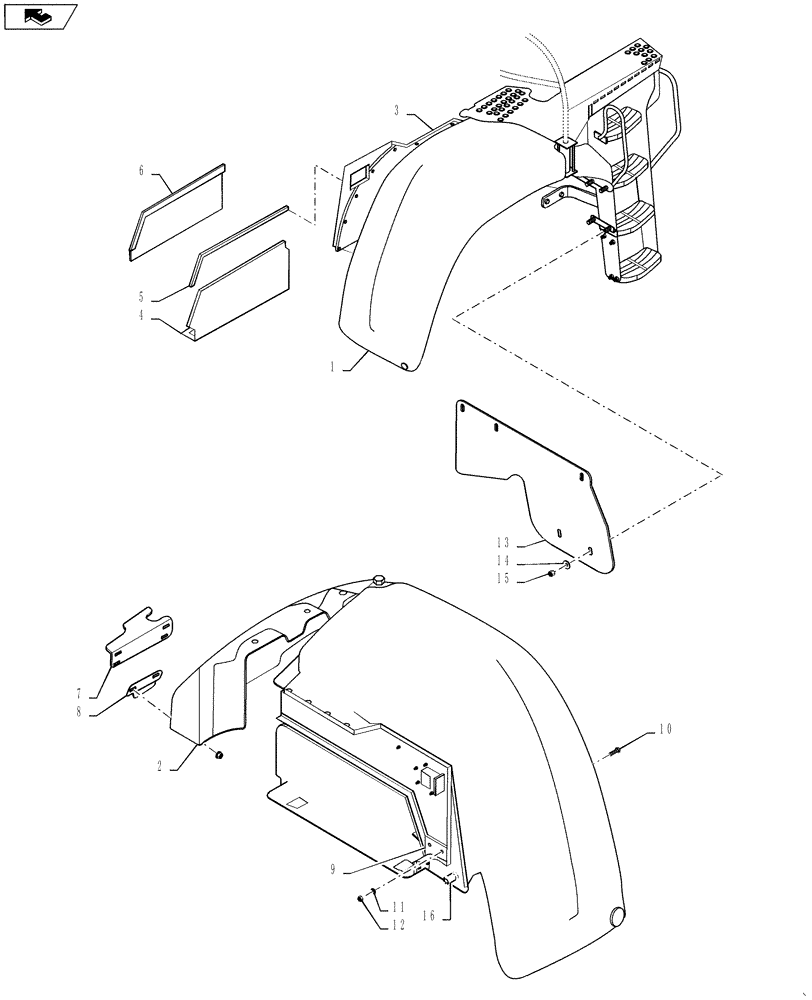 3
6
5
4
1
13
14
15
7
8
2
10
9
11
12
16