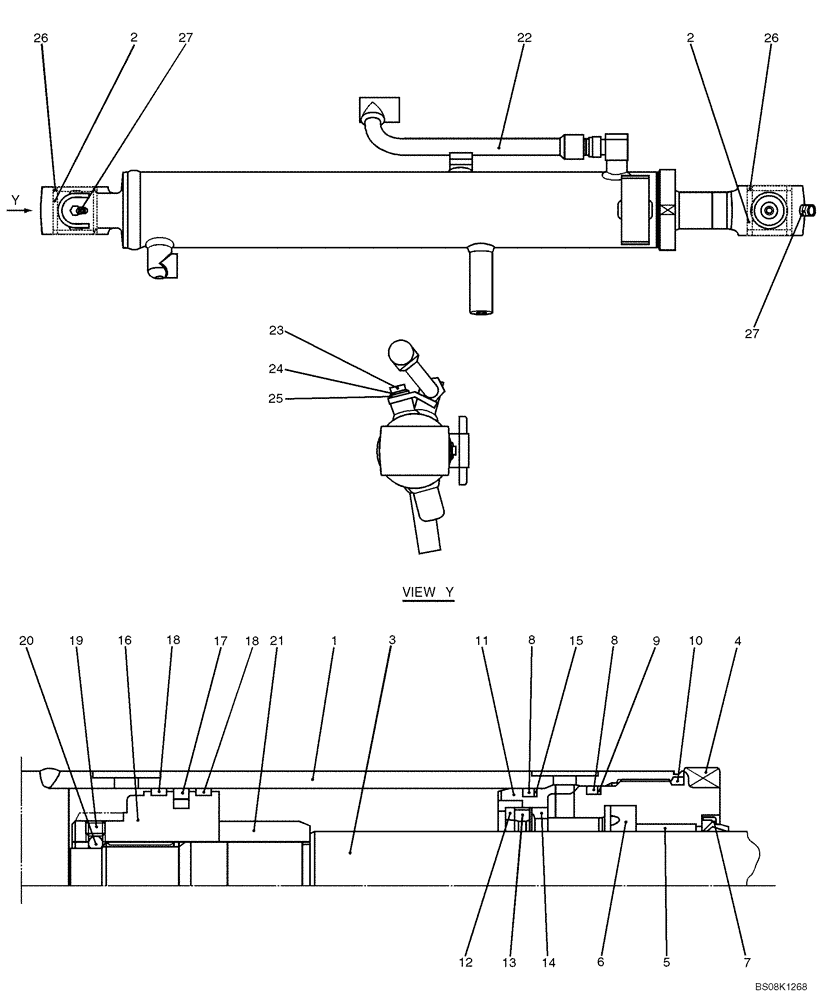 26
2
27
22
2
26
Y
27
23
24
25
VIEW Y
20
19
16
18
17
18
21
1
3
11
8
15
8
9
10
4
12
13
14
6
5
7
BS08K1268