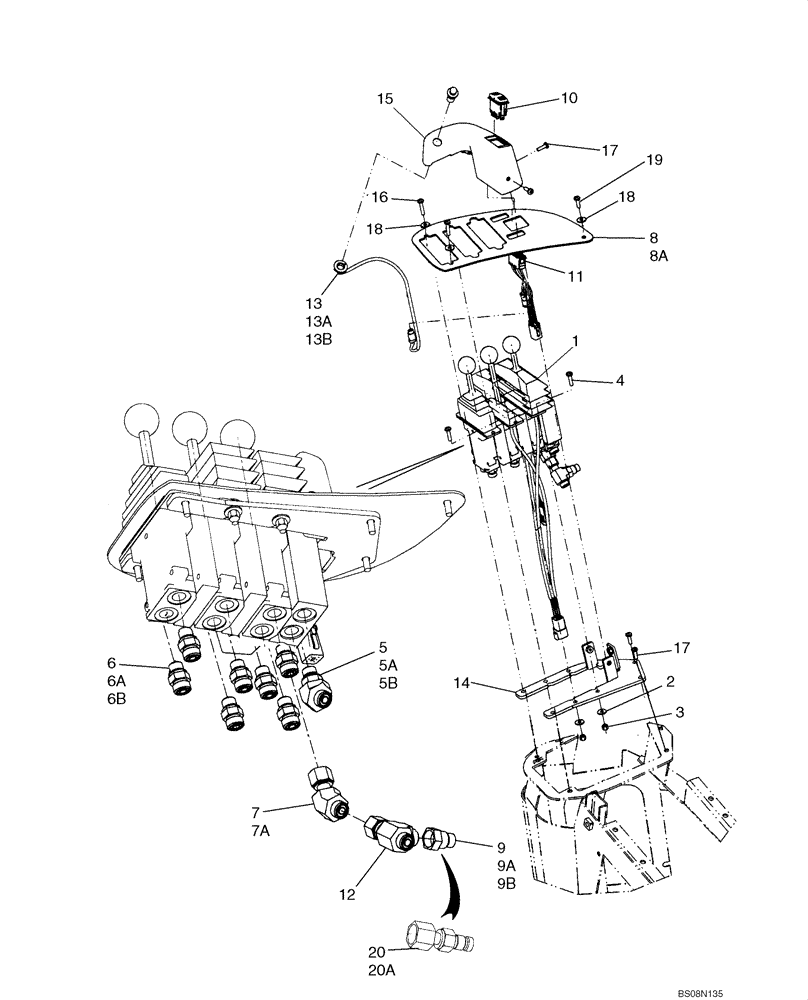 15
10
17
19
16
18
18
8
8A
11
13
13A
13B
1
4
6
6A
6B
5
5A
5B
17
14
2
3
7
7A
12
9
9A
9B
20
20A
BS08N135