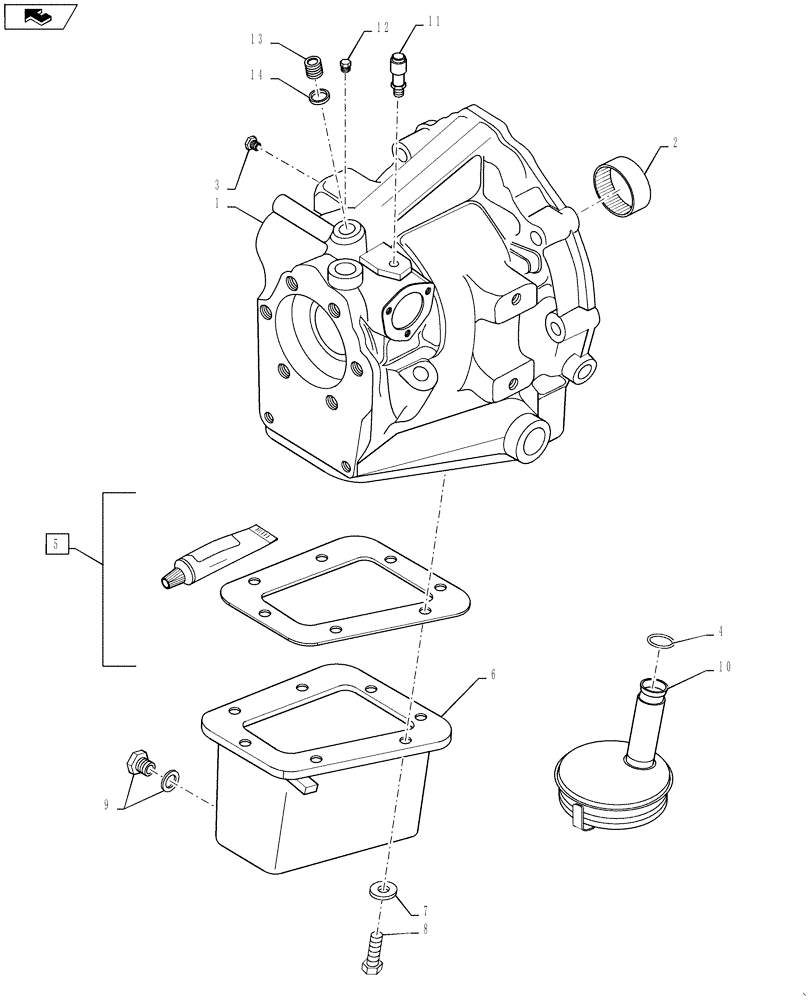 13
12
11
14
2
3
1
5
4
10
6
9
7
8