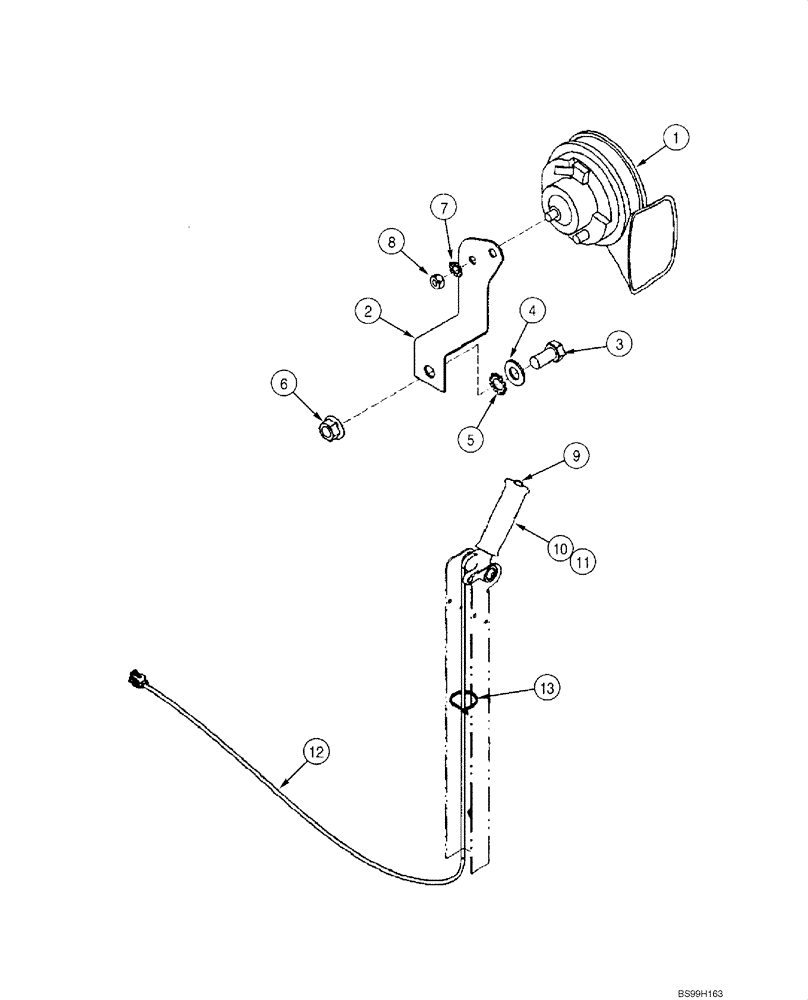 1
7
8
2
4
3
6
5
9
10
11
13
12
BS99H163