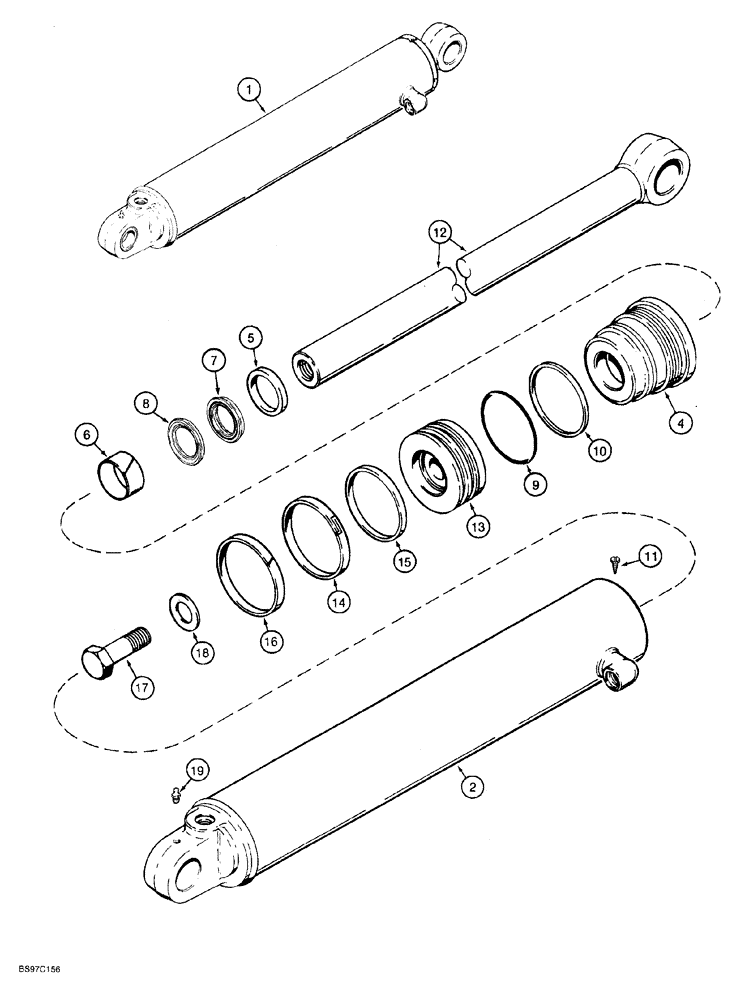 1
12
5
7
8
6
4
10
9
13
15
14
16
18
17
11
19
2
BS97C156