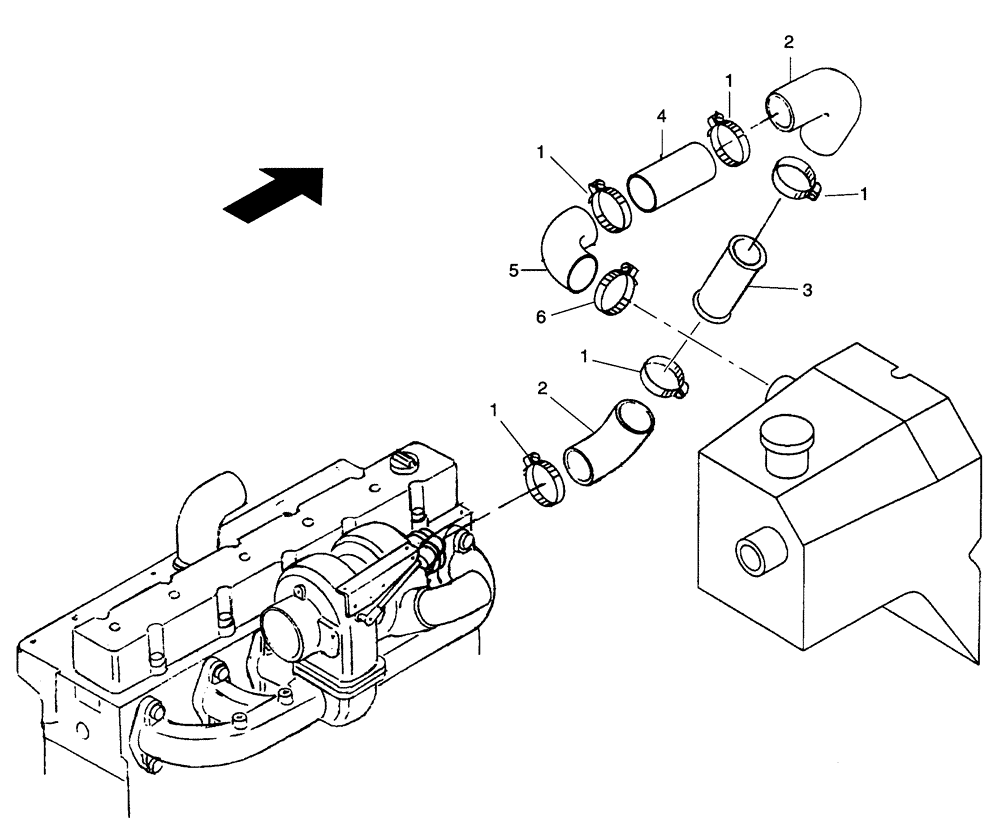 2
1
4
1
1
5
3
6
1
2
1