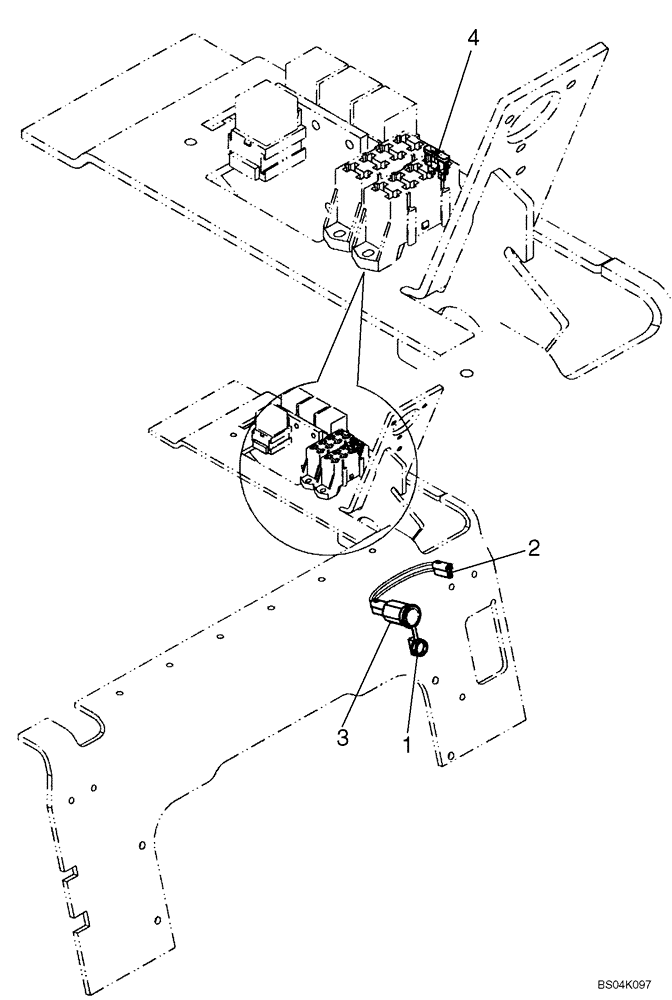 4
2
3
1
BS04K097