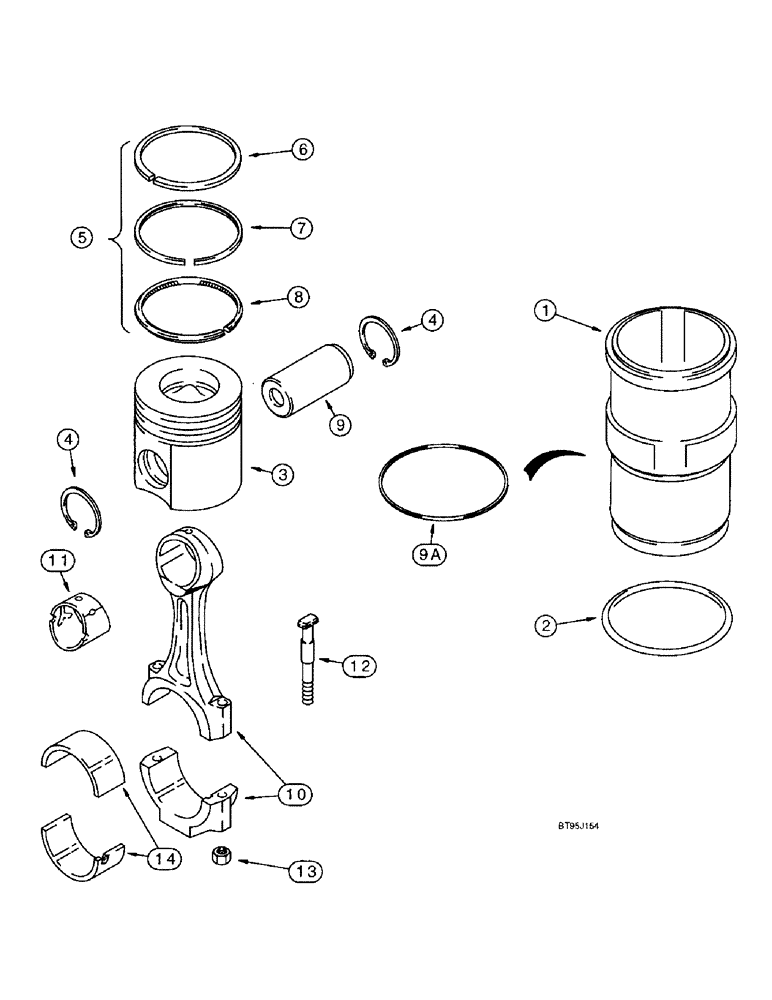 6
5
7
8
4
1
9
4
3
9A
11
2
12
10
14
13
BT95J154