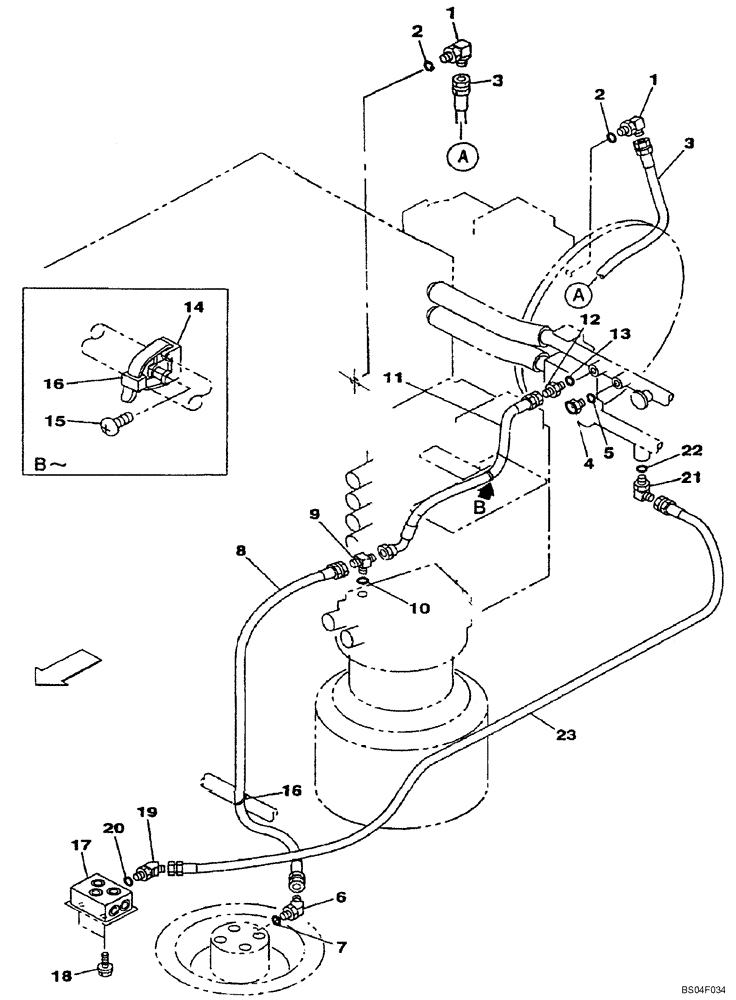 1
2
3
A
1
2
3
A
14
16
15
B~
12
13
11
4
5
22
21
B
9
8
10
23
16
19
20
17
6
7
18
BS04F034