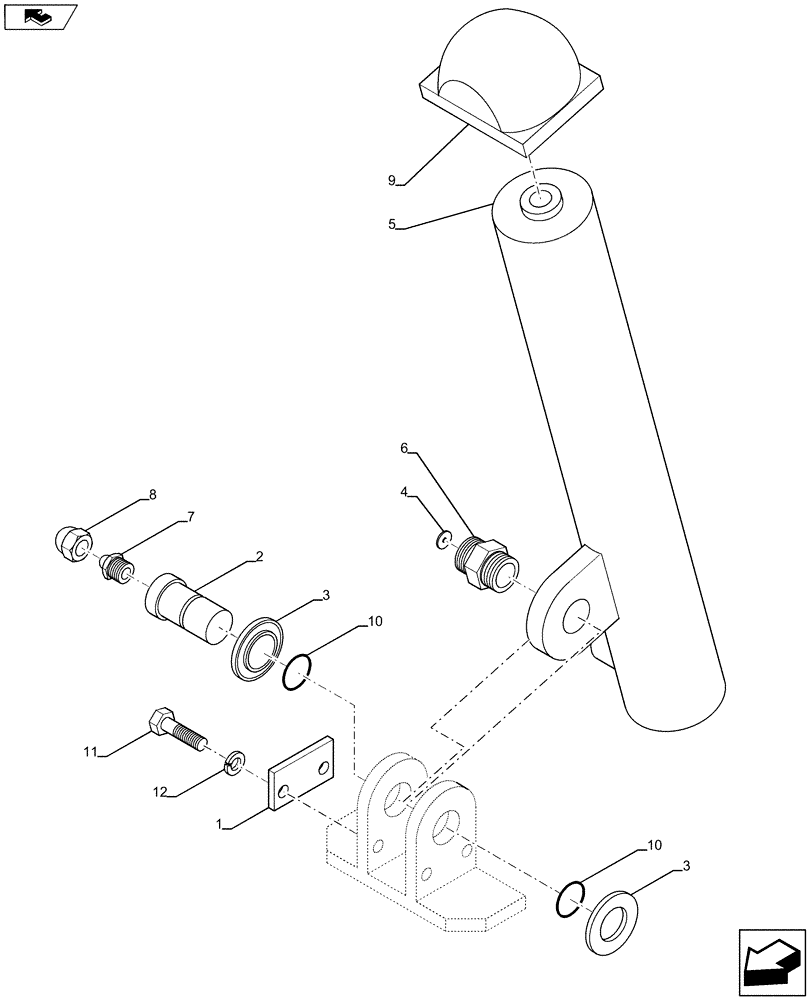 9
5
6
4
8
7
2
3
10
11
12
1
10
3