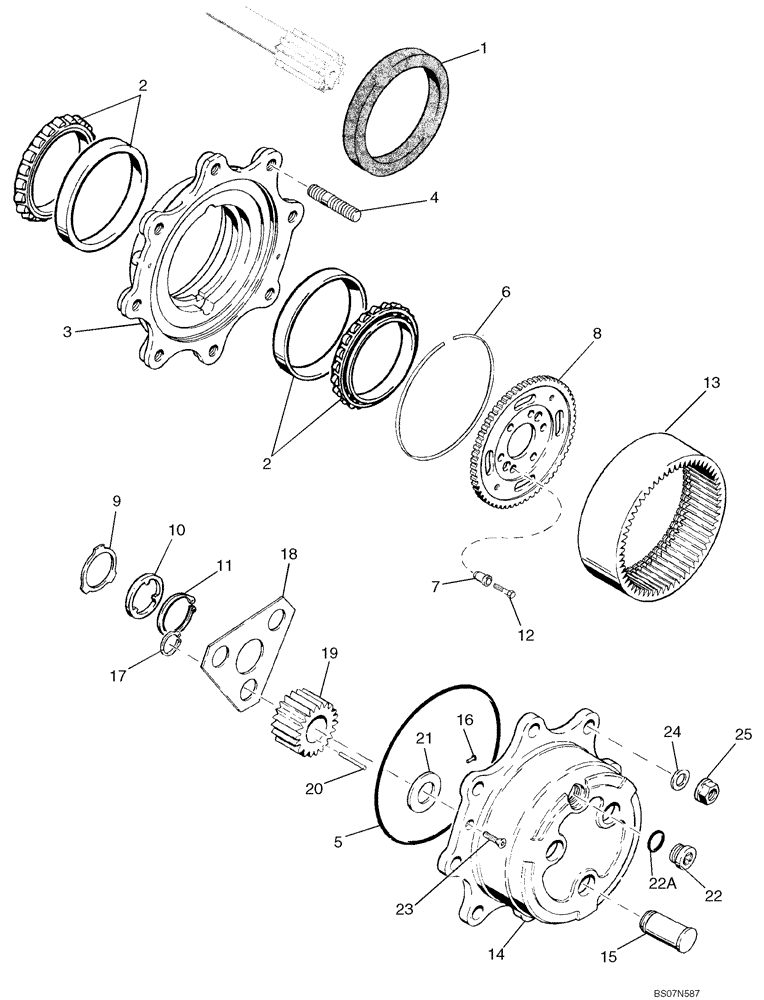 1
2
4
3
6
8
13
2
9
10
11
18
7
12
17
19
16
21
24
25
20
5
22A
22
23
14
15
BS07N587