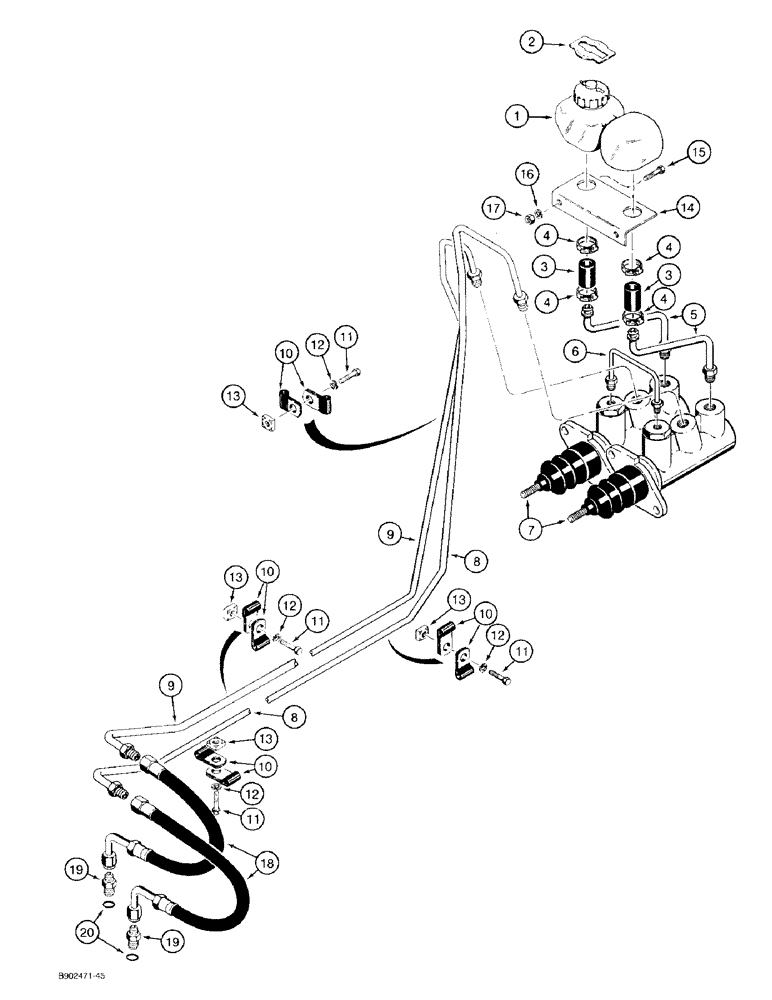 2
1
15
16
17
14
4
4
3
3
4
4
5
6
10
12
11
13
7
9
8
13
10
12
11
13
10
12
11
9
8
13
10
12
11
18
19
20
19
B902471-45