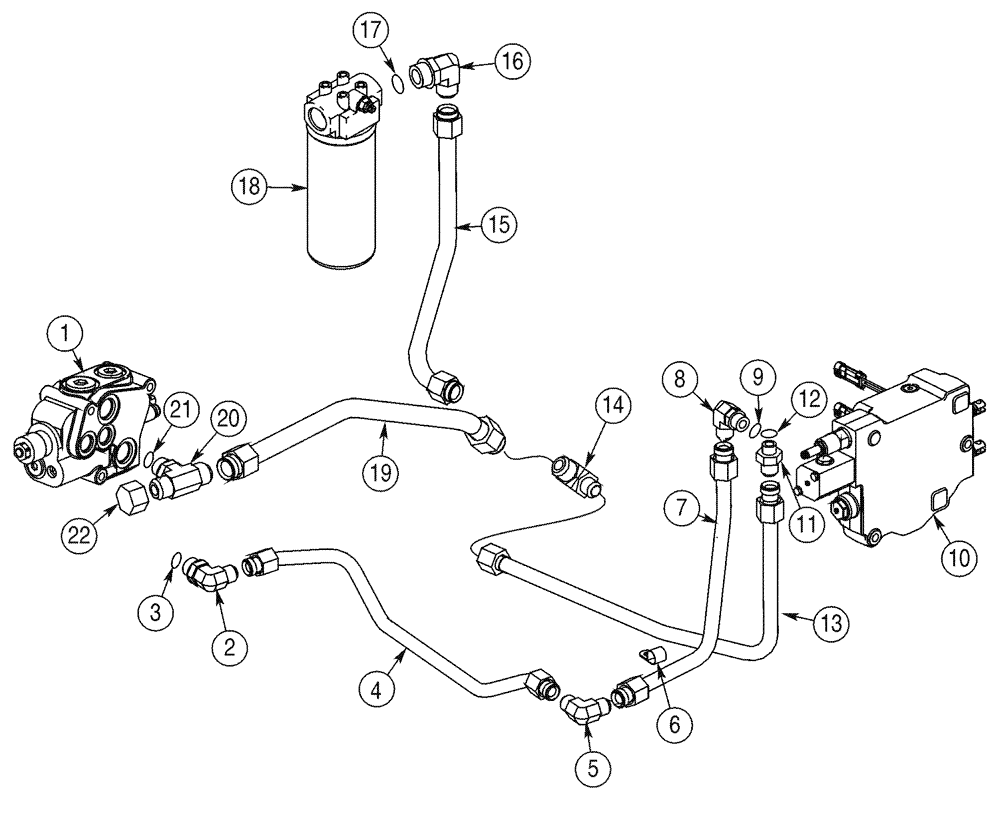 17
16
18
15
1
21
20
19
14
8
9
12
7
11
10
22
3
2
13
4
6
5