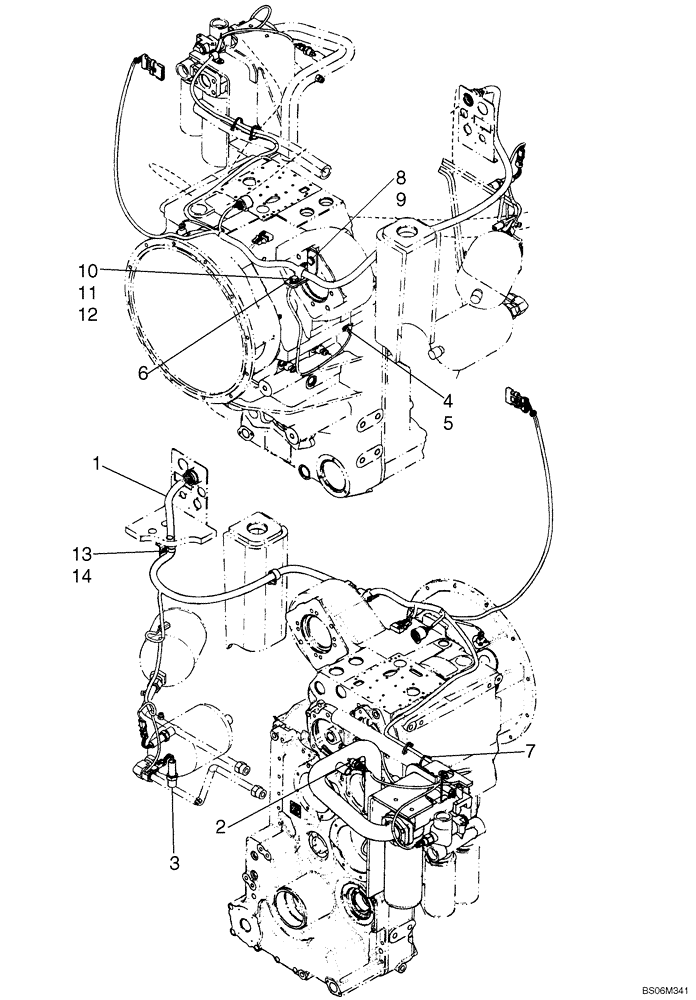 8
9
10
11
12
6
4
5
1
13
14
7
2
3
BS06M341