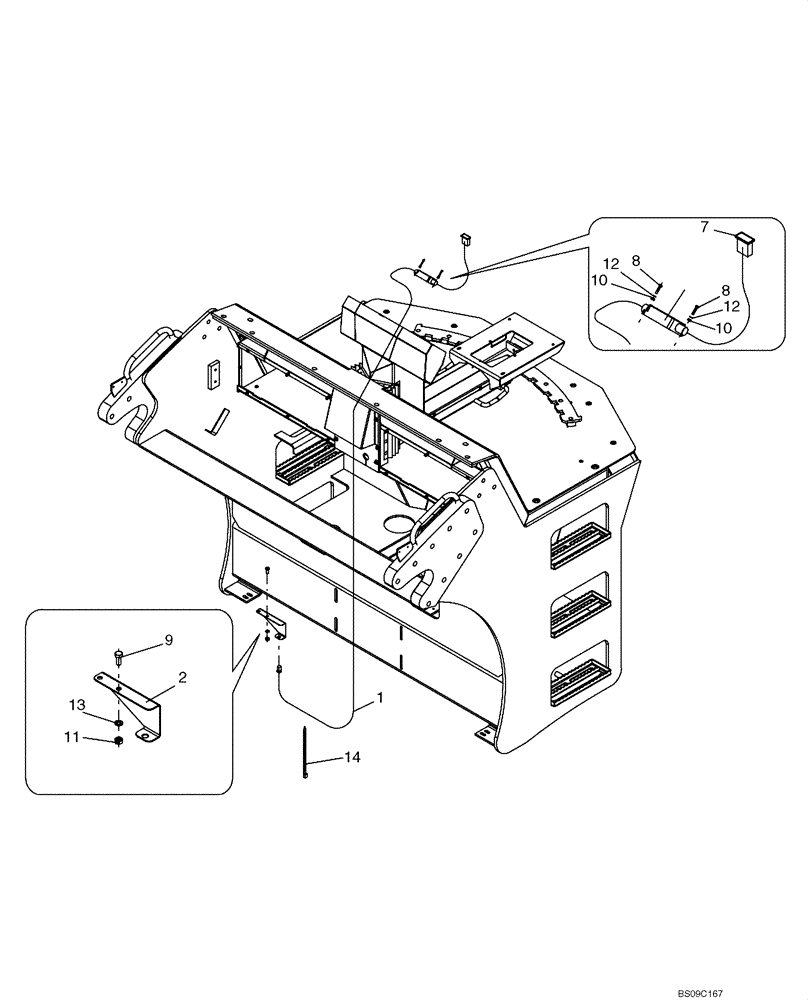 7
12
8
10
8
12
10
9
2
13
11
1
14
BS09C167